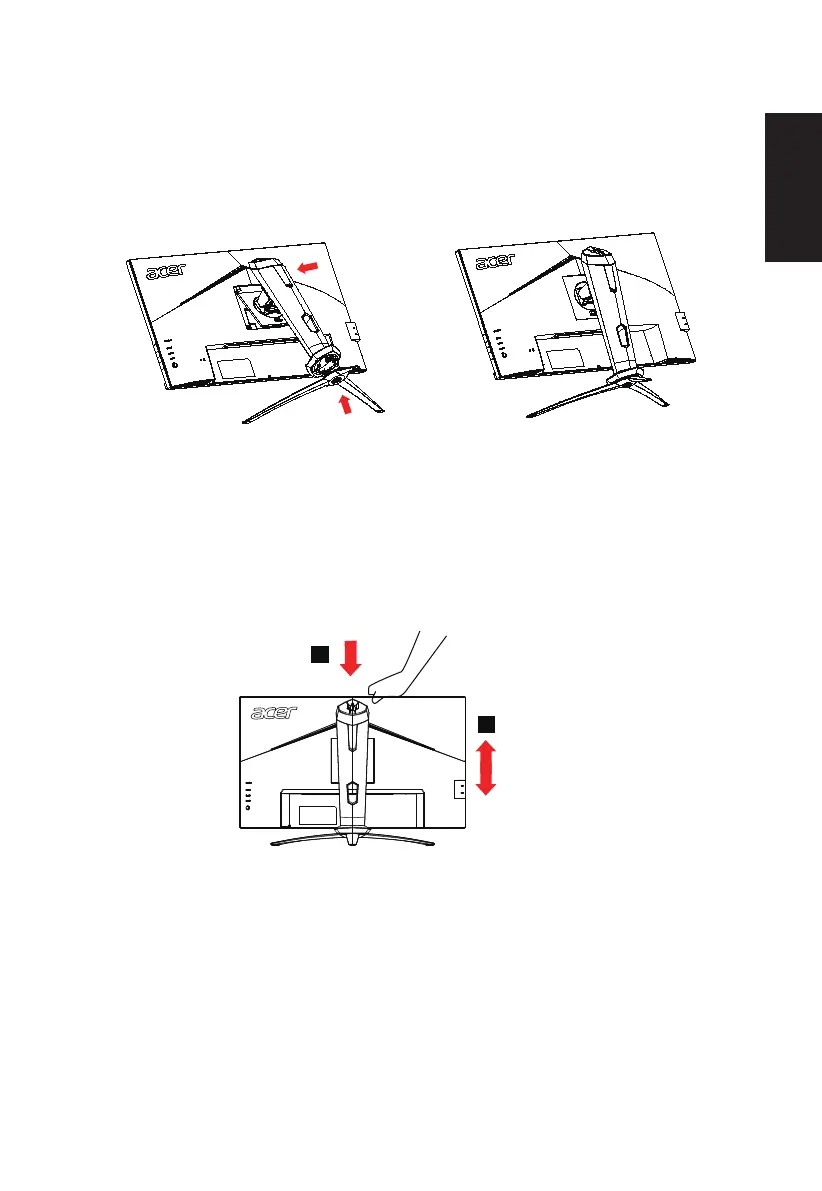 acer

acer

acer