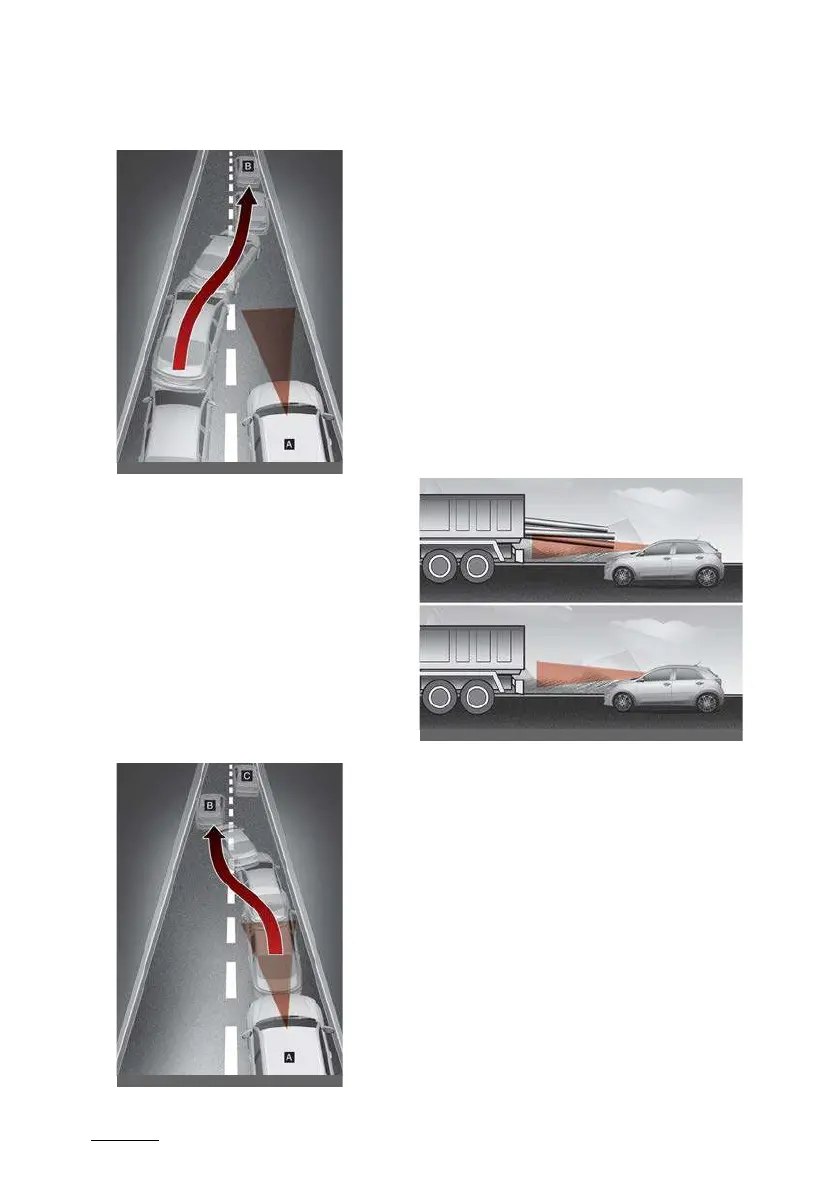 B

A

C

B

A