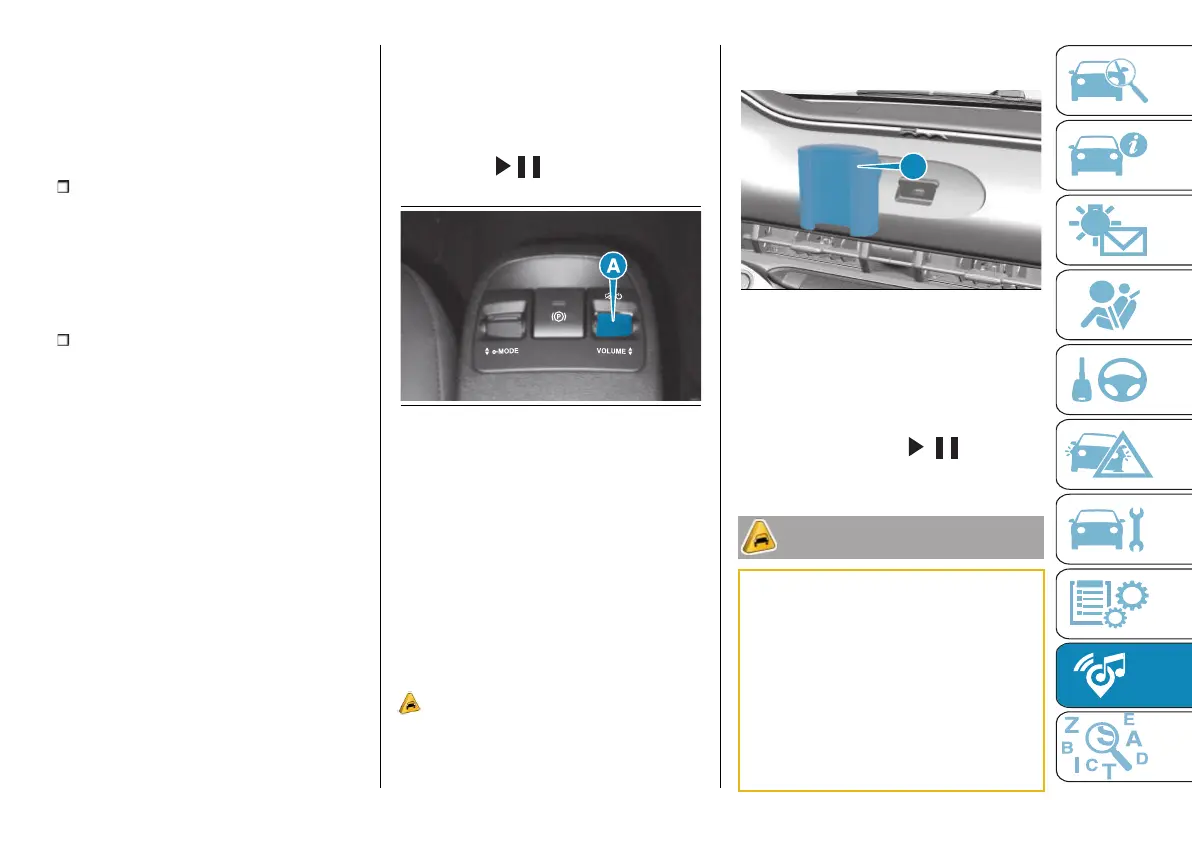 A

e-MODE

VOLUME

Z E B A I C T D