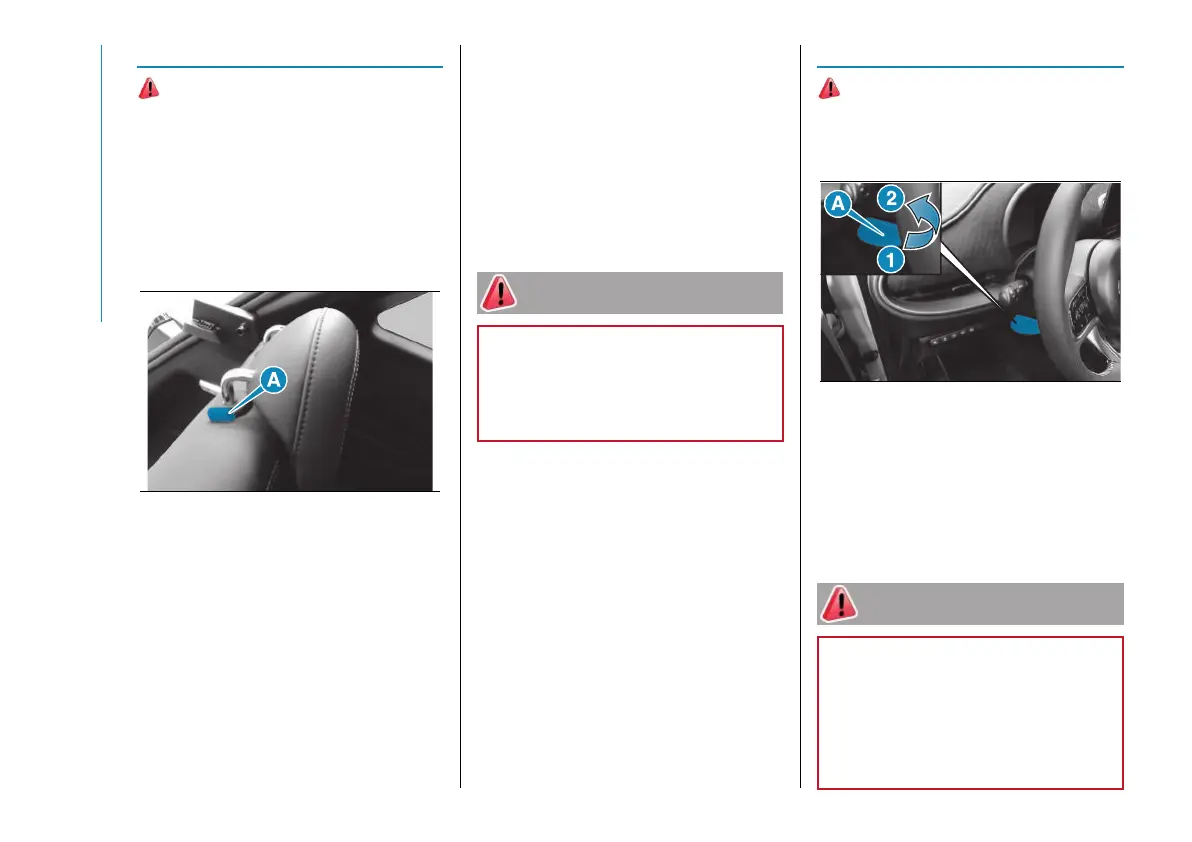 A

A

2

1