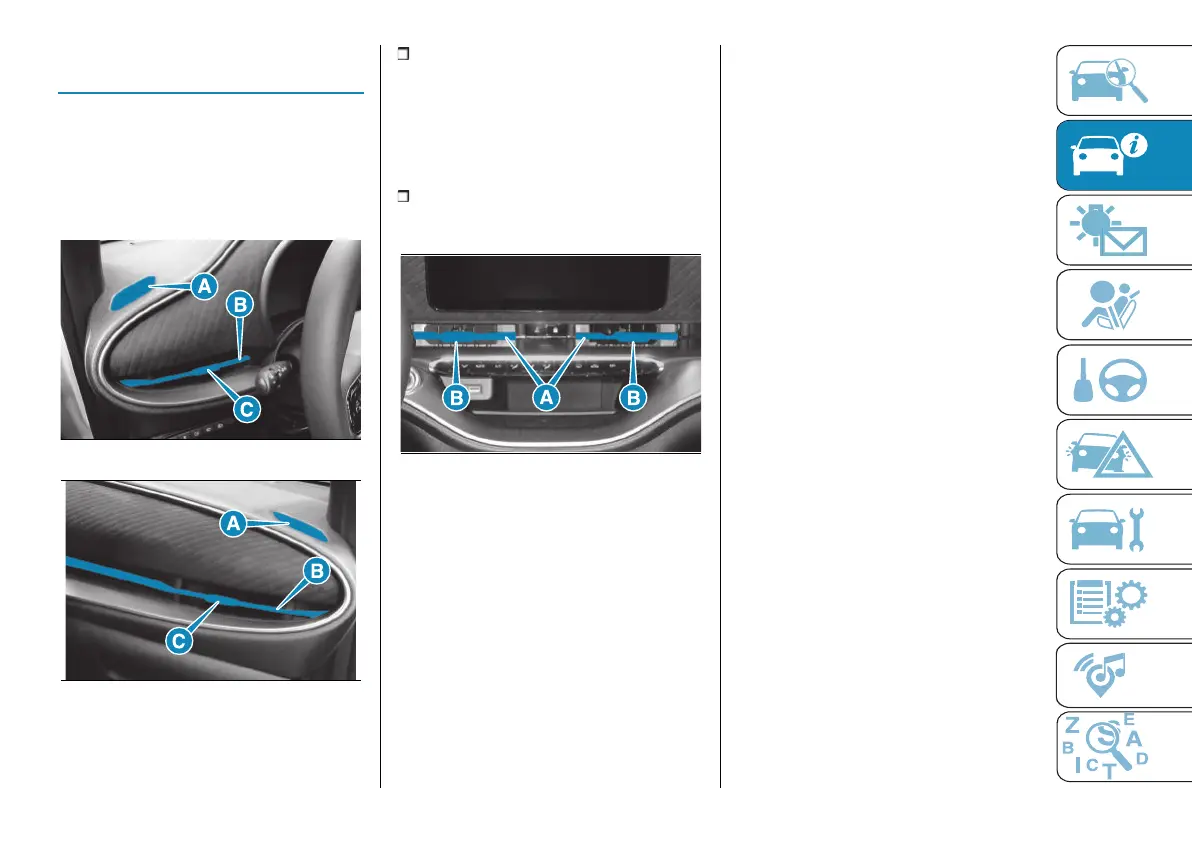 A

B

C

A

B

C

❒

❒

B A B

Z E
B A
I C T D