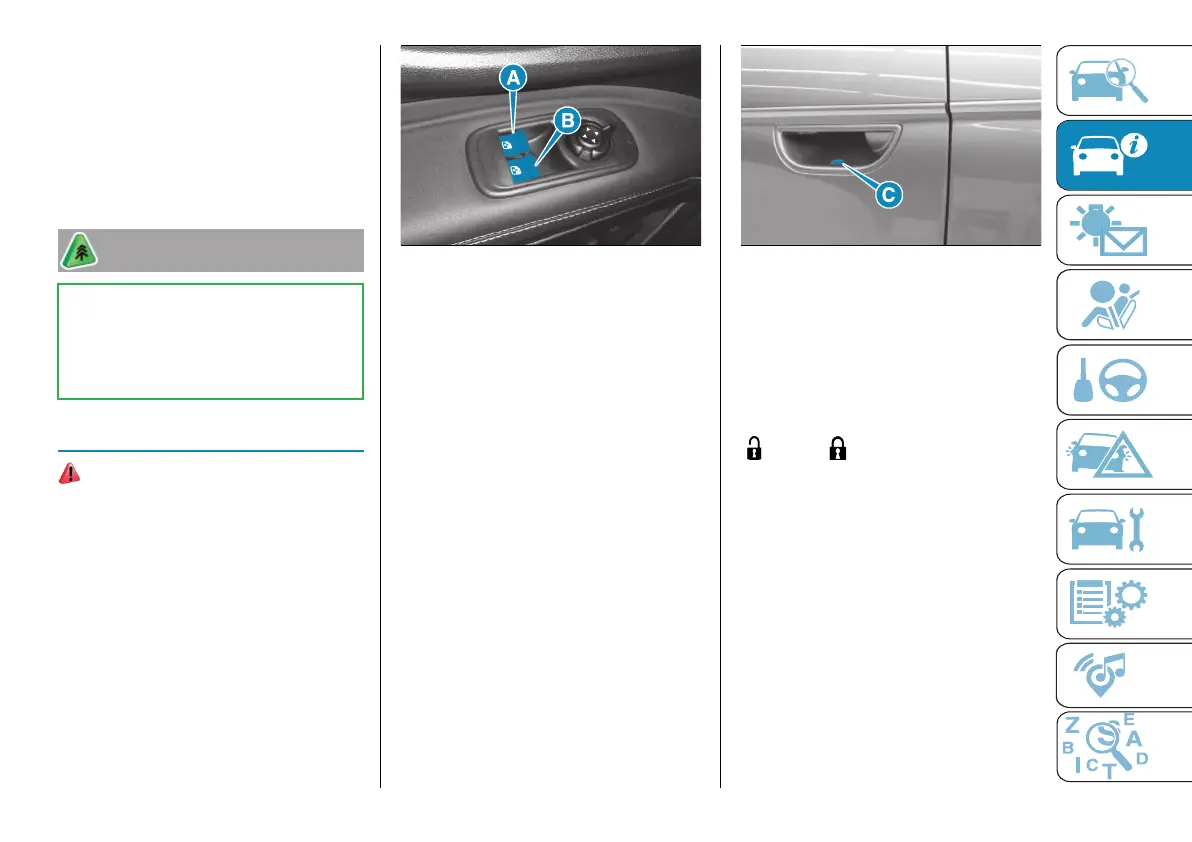 A

B

C

Z E B A I C T D