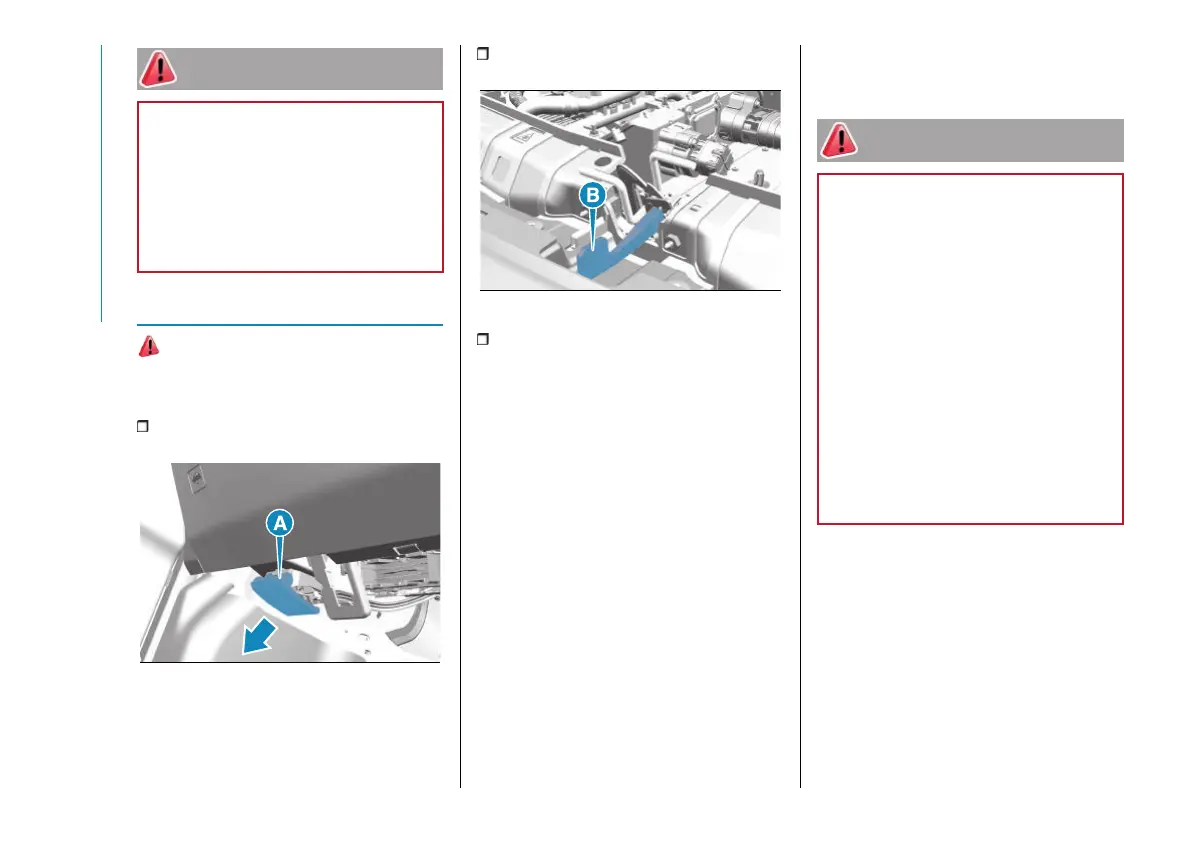 A

B