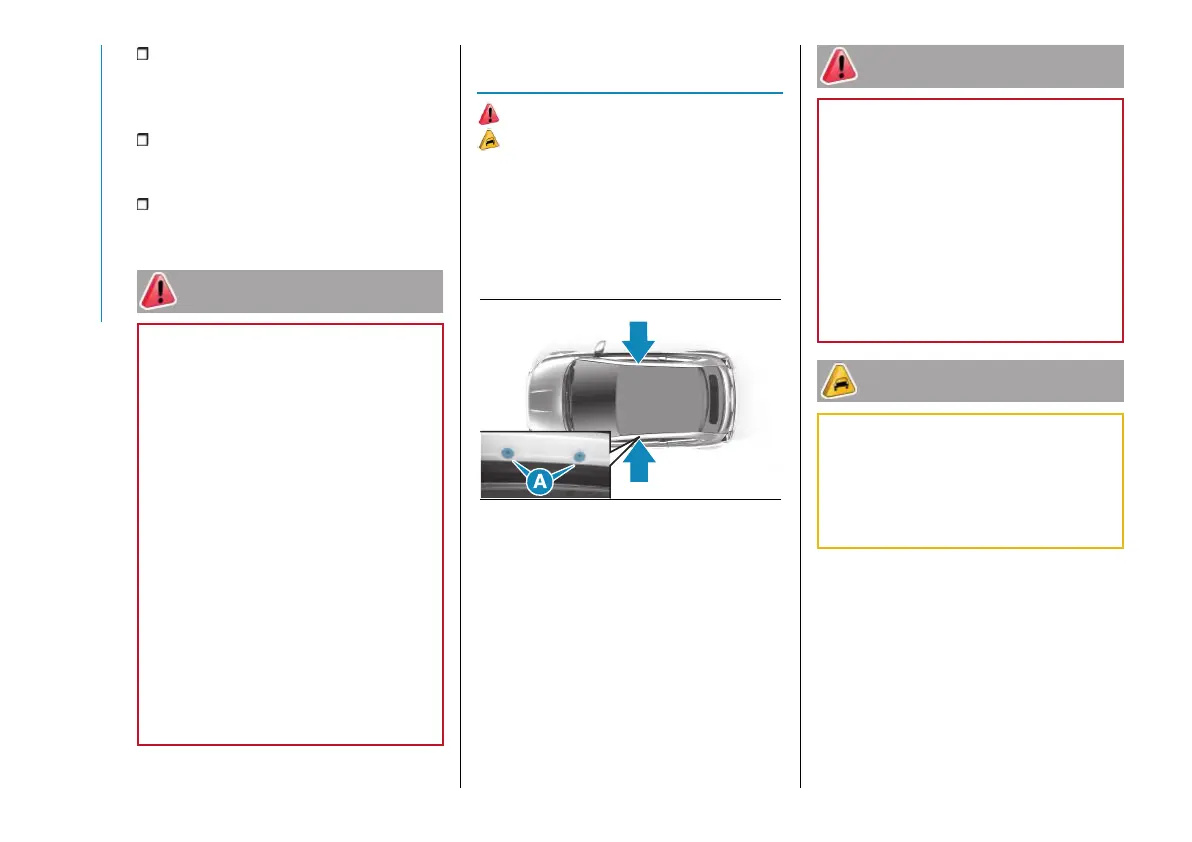 A