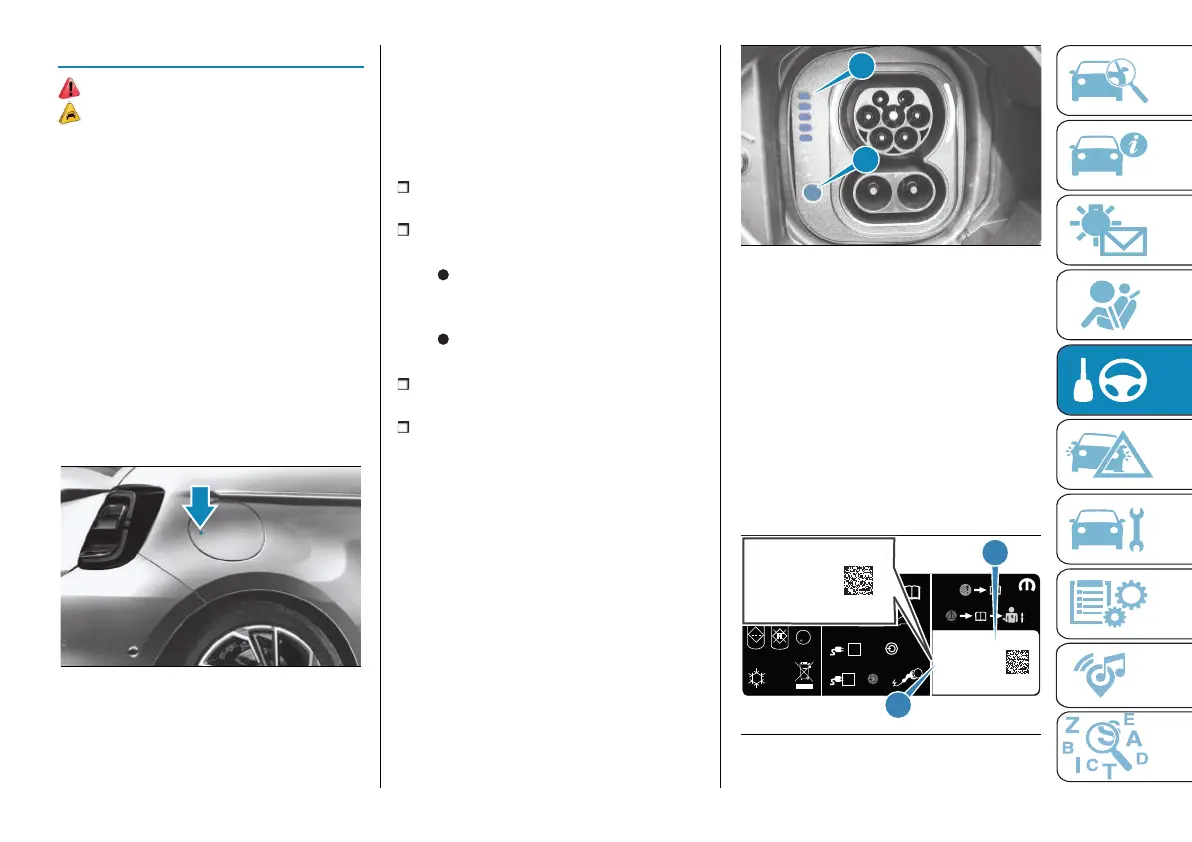 Z
E
B
A
I
C
T
D