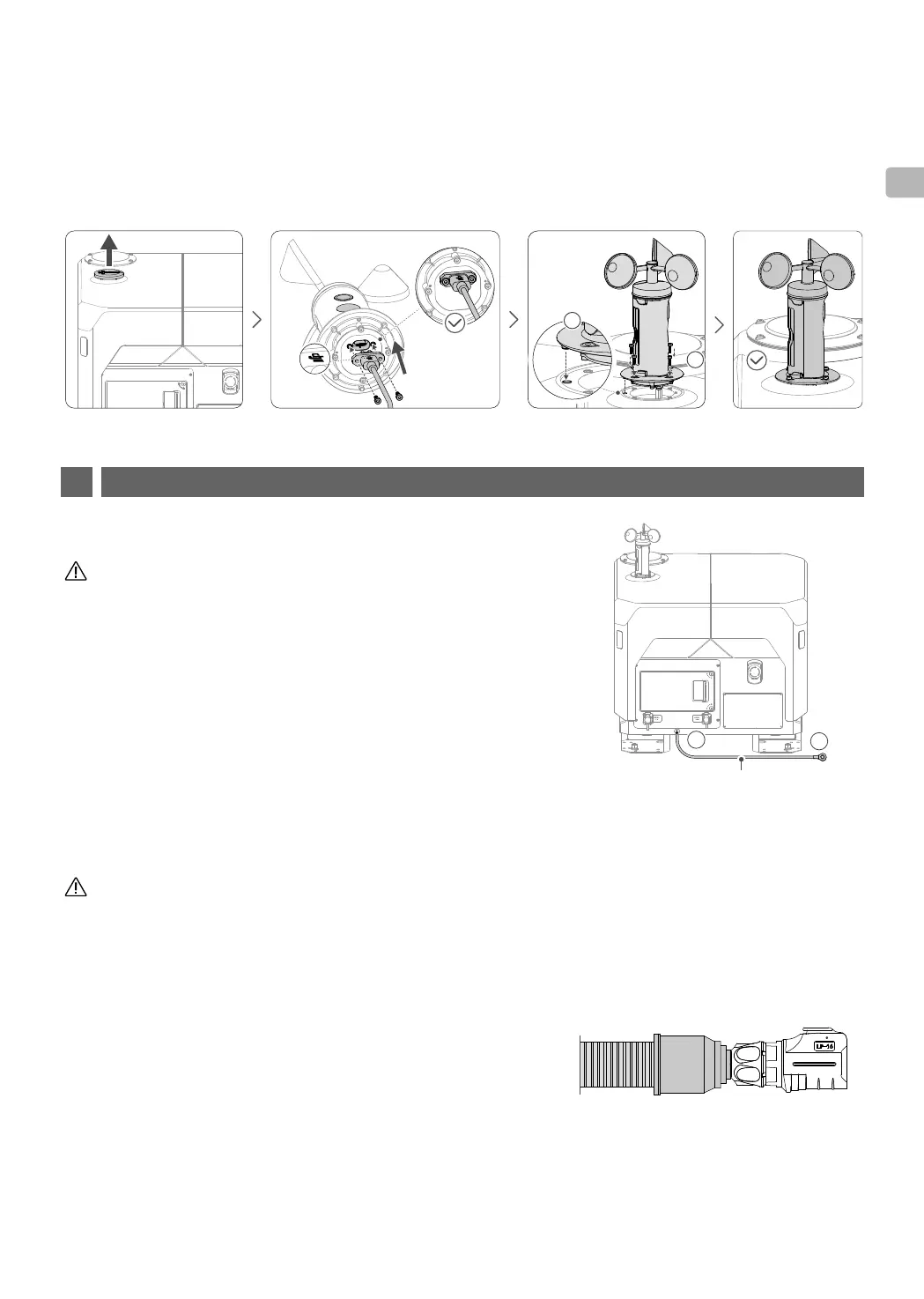 LP-16