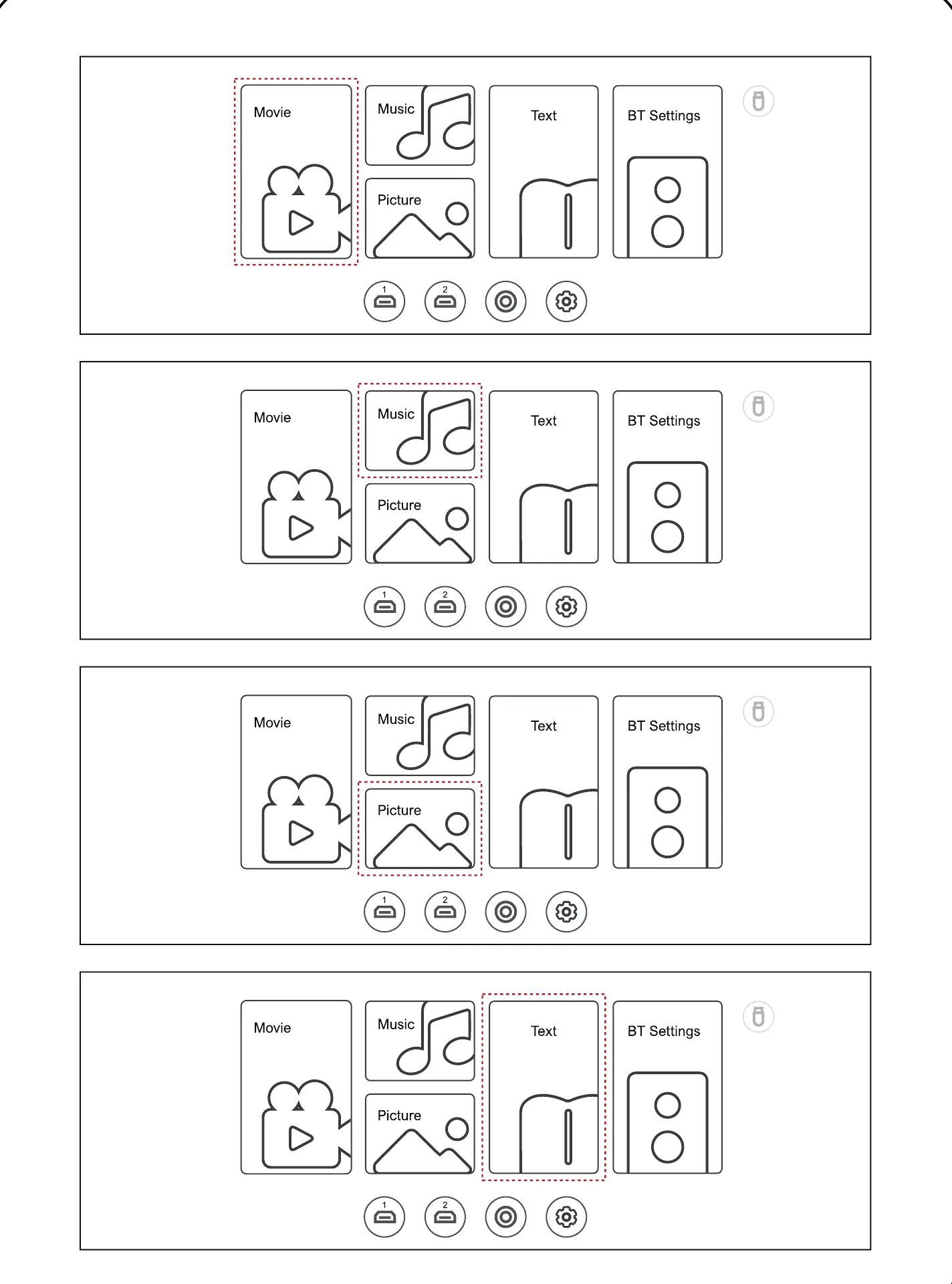 Movie
Music
Picture
Text
BT Settings
1
2

Movie
Music
Picture
Text
BT Settings
1
2

Movie
Music
Picture
Text
BT Settings
1
2

Movie
Music
Picture
Text
BT Settings
1
2