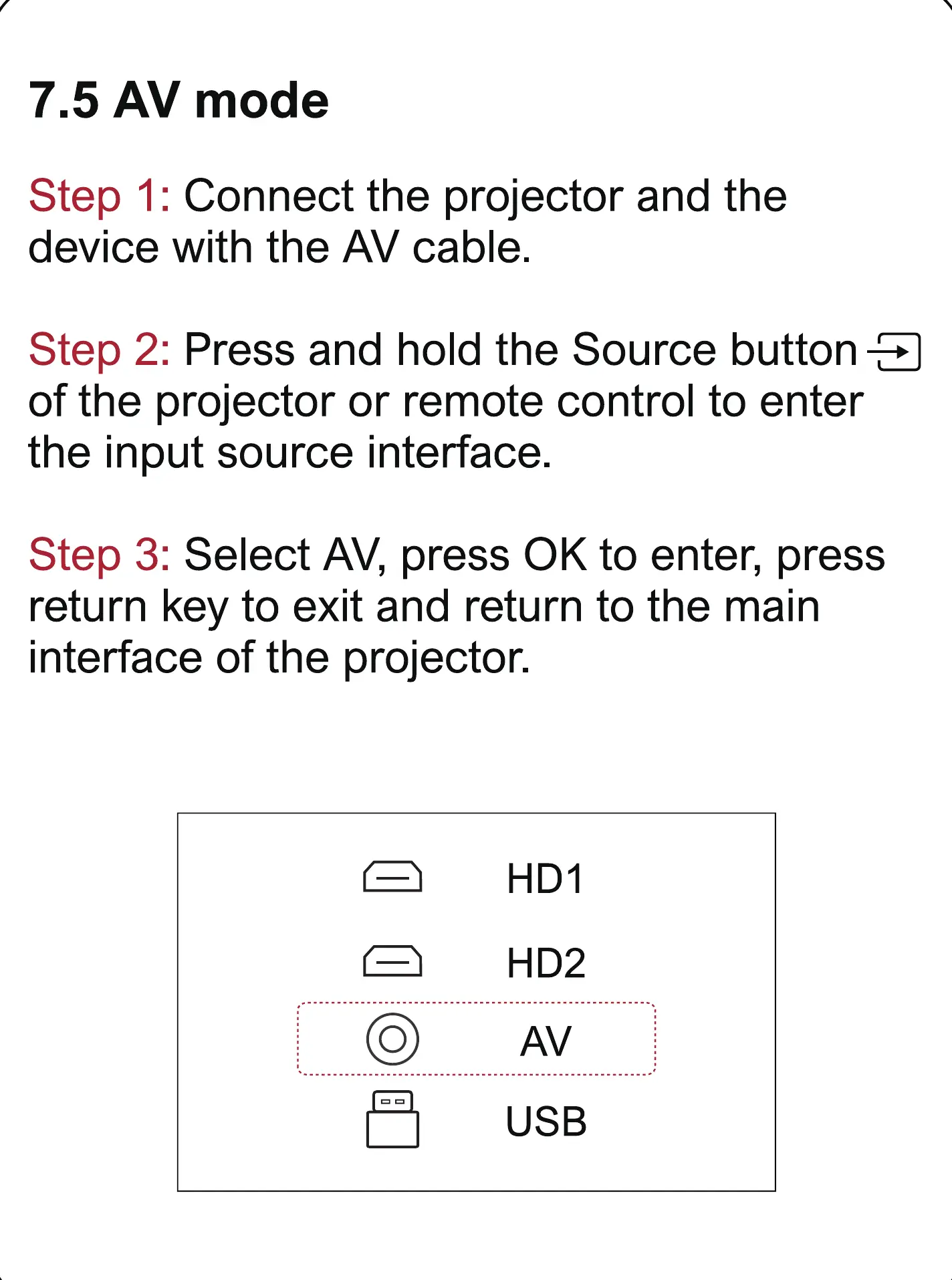 7.5 AV mode

Step 1: Connect the projector and the device with the AV cable.

Step 2: Press and hold the Source button of the projector or remote control to enter the input source interface.

Step 3: Select AV, press OK to enter, press return key to exit and return to the main interface of the projector.

HD1
HD2
AV
USB