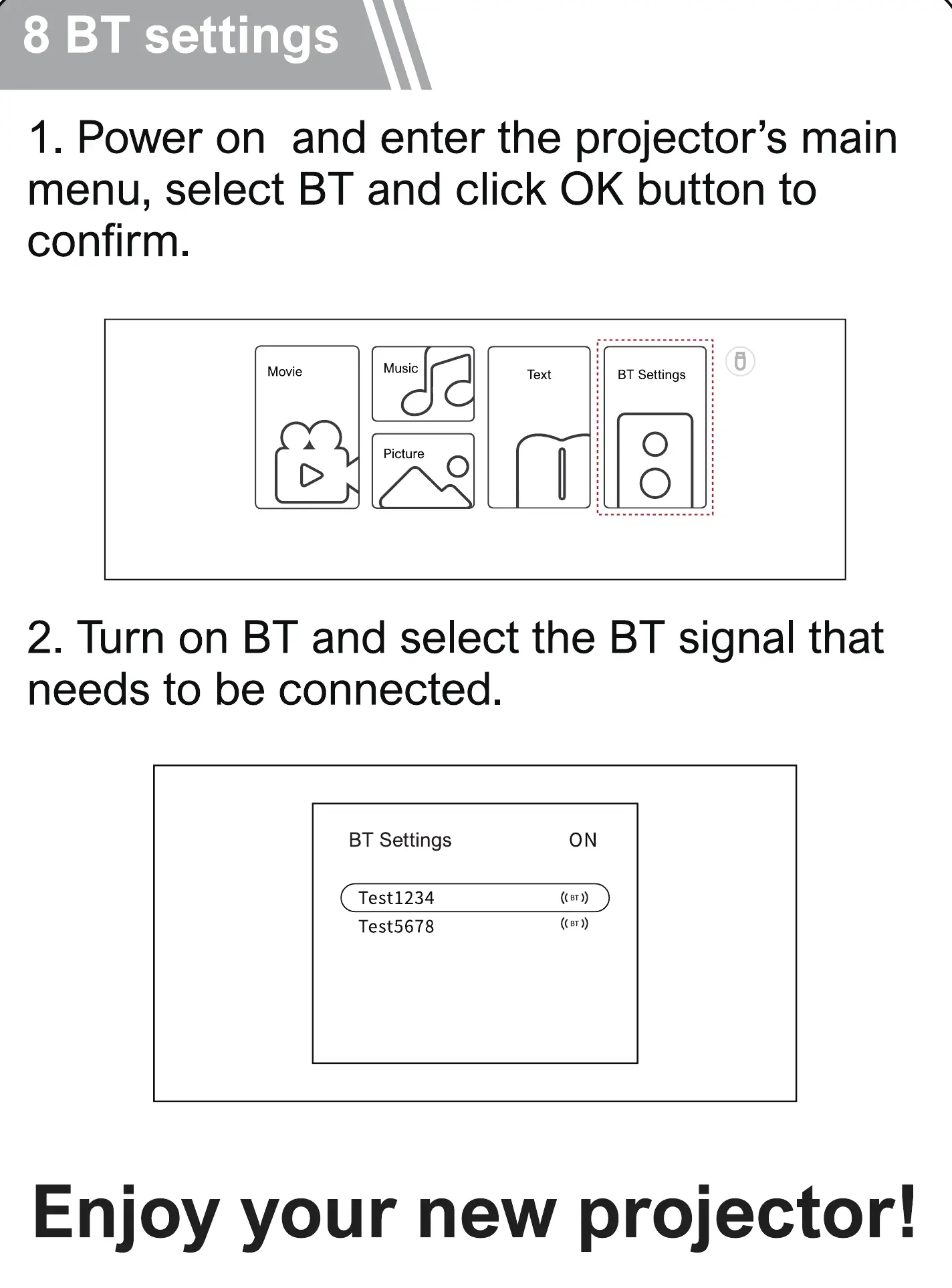 8 BT settings

1. Power on and enter the projector’s main menu, select BT and click OK button to confirm.

Movie

Music

Picture

Text

BT Settings

2. Turn on BT and select the BT signal that needs to be connected.

BT Settings ON

Test1234 BT

Test5678 BT

Enjoy your new projector!