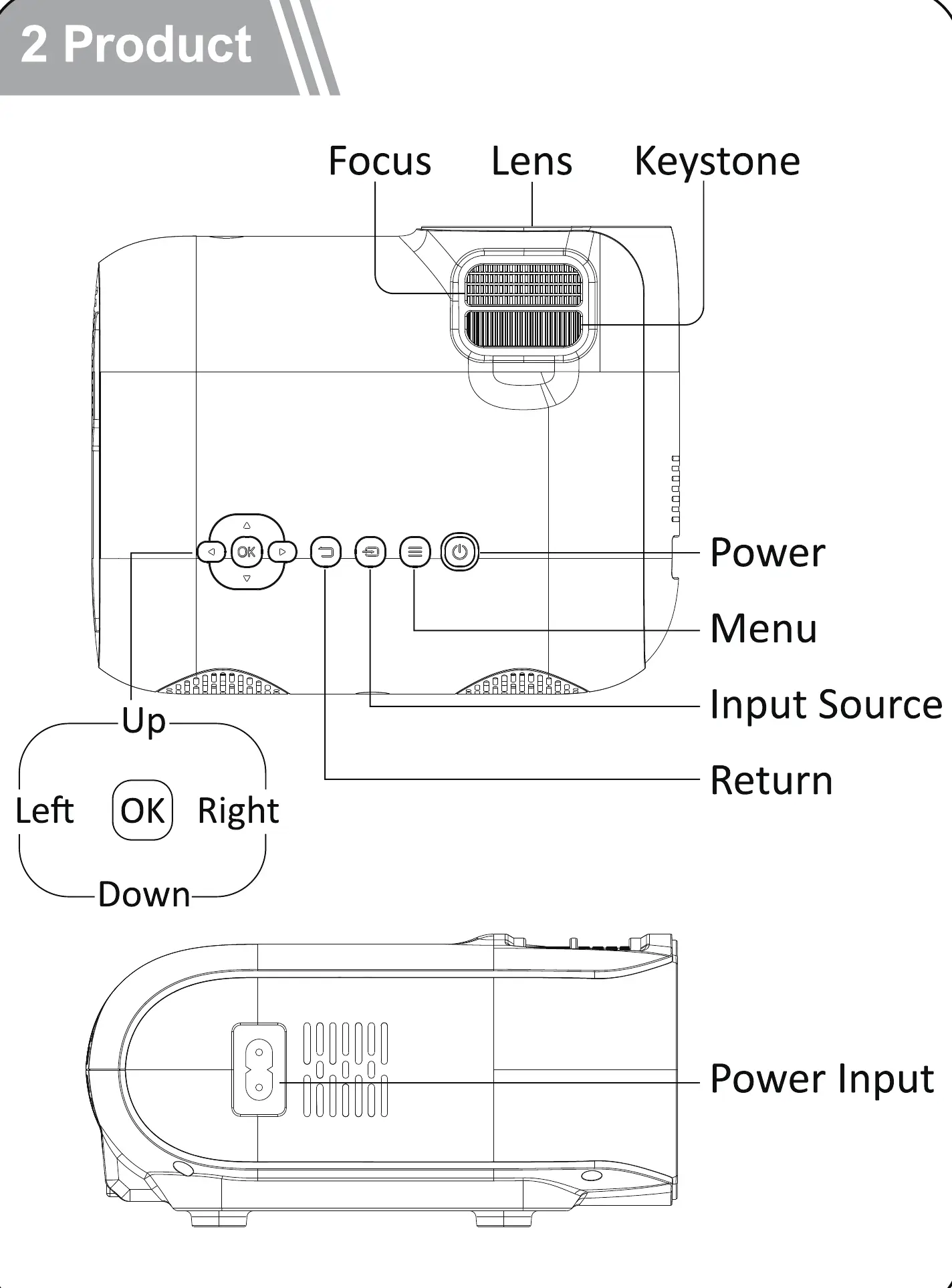 2 Product

Focus Lens Keystone

OK

Power

Menu

Input Source

Return

Up

Left OK Right

Down

Power Input