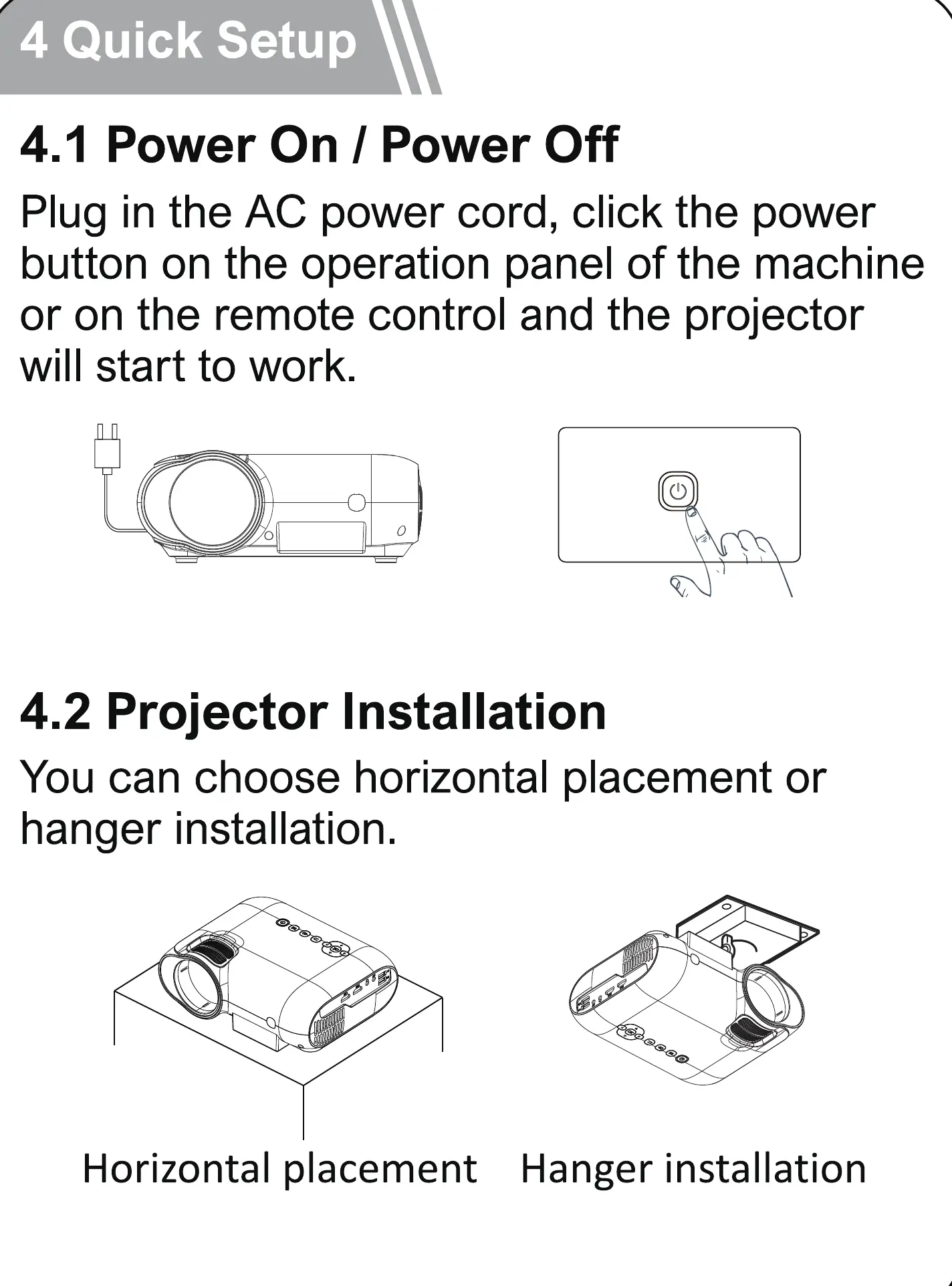 4 Quick Setup

4.1 Power On / Power Off

Plug in the AC power cord, click the power button on the operation panel of the machine or on the remote control and the projector will start to work.

4.2 Projector Installation

You can choose horizontal placement or hanger installation.

Horizontal placement

Hanger installation