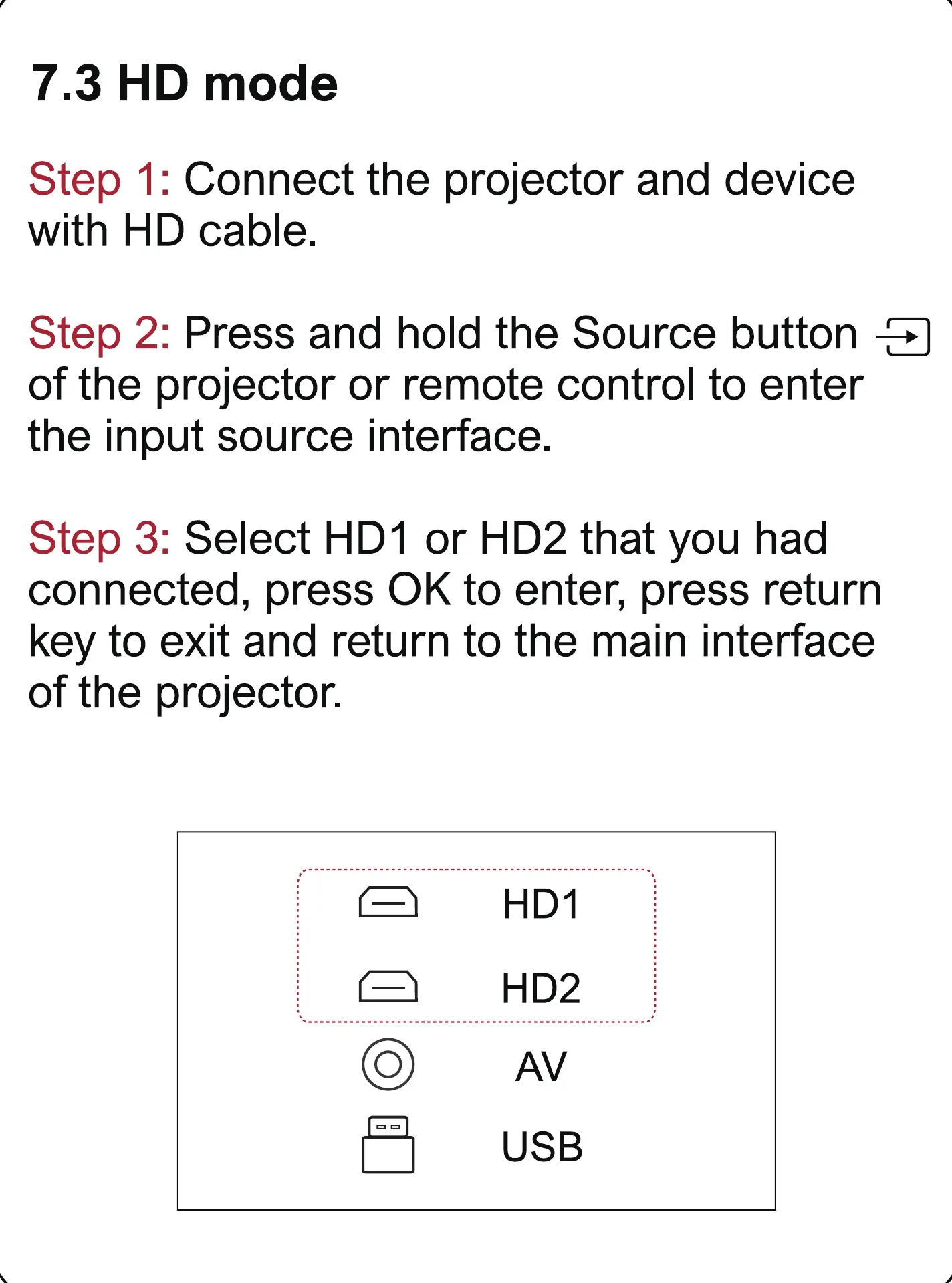 7.3 HD mode

Step 1: Connect the projector and device with HD cable.

Step 2: Press and hold the Source button of the projector or remote control to enter the input source interface.

Step 3: Select HD1 or HD2 that you had connected, press OK to enter, press return key to exit and return to the main interface of the projector.

HD1
HD2
AV
USB