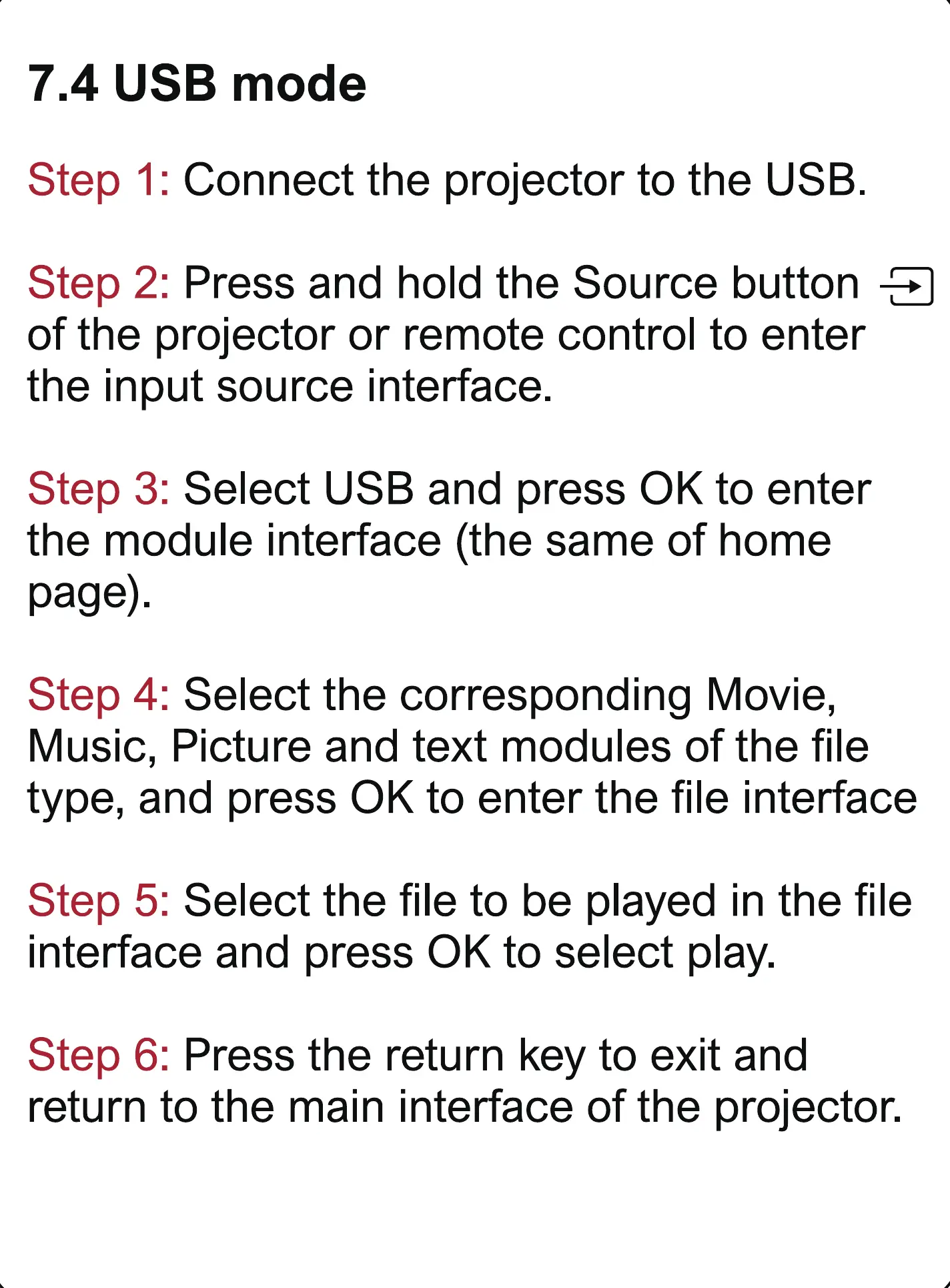 7.4 USB mode

Step 1: Connect the projector to the USB.

Step 2: Press and hold the Source button of the projector or remote control to enter the input source interface.

Step 3: Select USB and press OK to enter the module interface (the same of home page).

Step 4: Select the corresponding Movie, Music, Picture and text modules of the file type, and press OK to enter the file interface

Step 5: Select the file to be played in the file interface and press OK to select play.

Step 6: Press the return key to exit and return to the main interface of the projector.