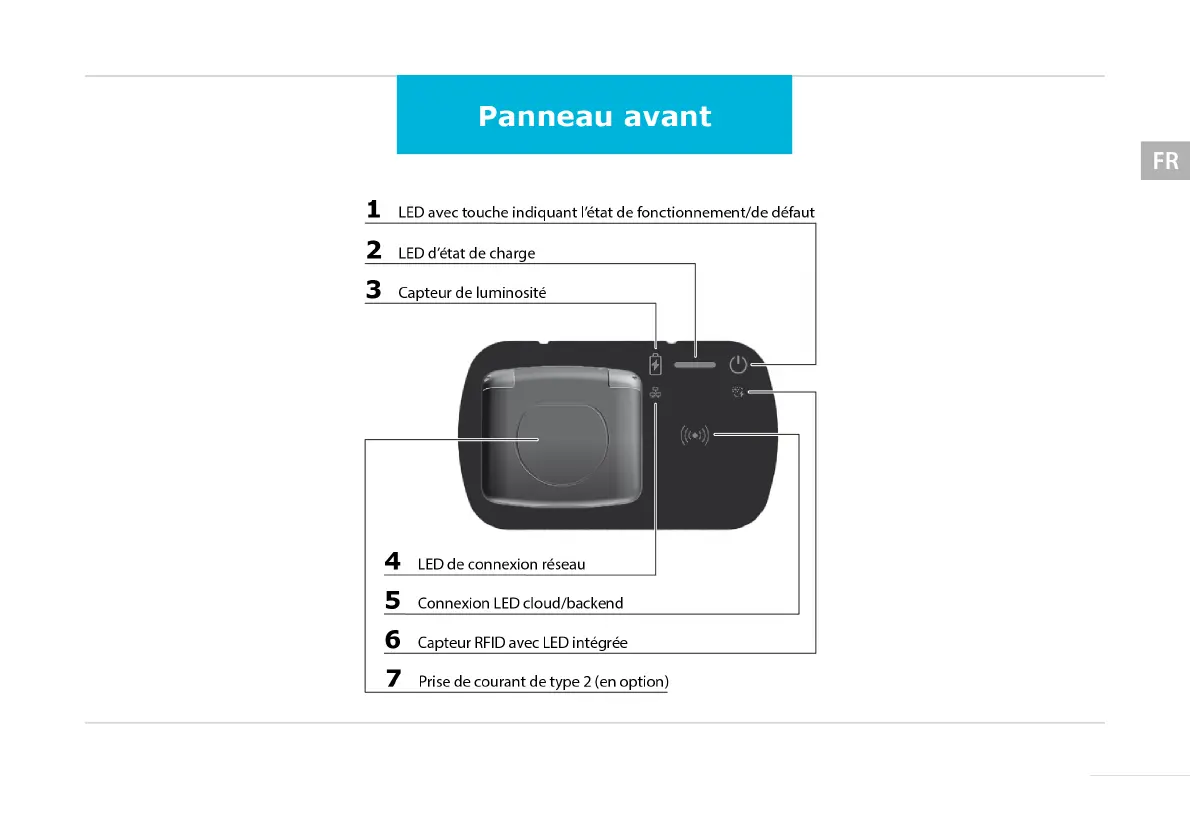 Panneau avant

FR

1 LED avec touche indiquant l'état de fonctionnement/de défaut

2 LED d'état de charge

3 Capteur de luminosité

4 LED de connexion réseau

5 Connexion LED cloud/backend

6 Capteur RFID avec LED intégrée

7 Prise de courant de type 2 (en option)