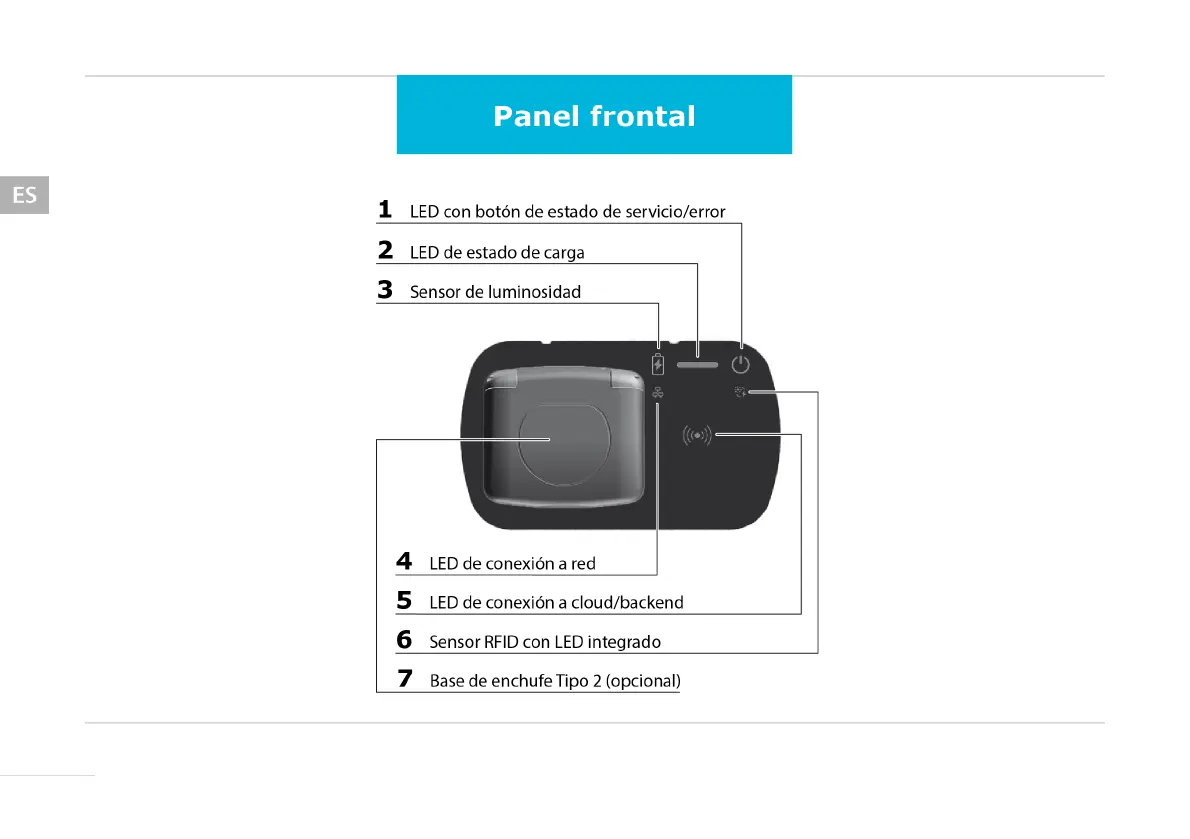 Panel frontal

ES

1 LED con botón de estado de servicio/error

2 LED de estado de carga

3 Sensor de luminosidad

4 LED de conexión a red

5 LED de conexión a cloud/backend

6 Sensor RFID con LED integrado

7 Base de enchufe Tipo 2 (opcional)