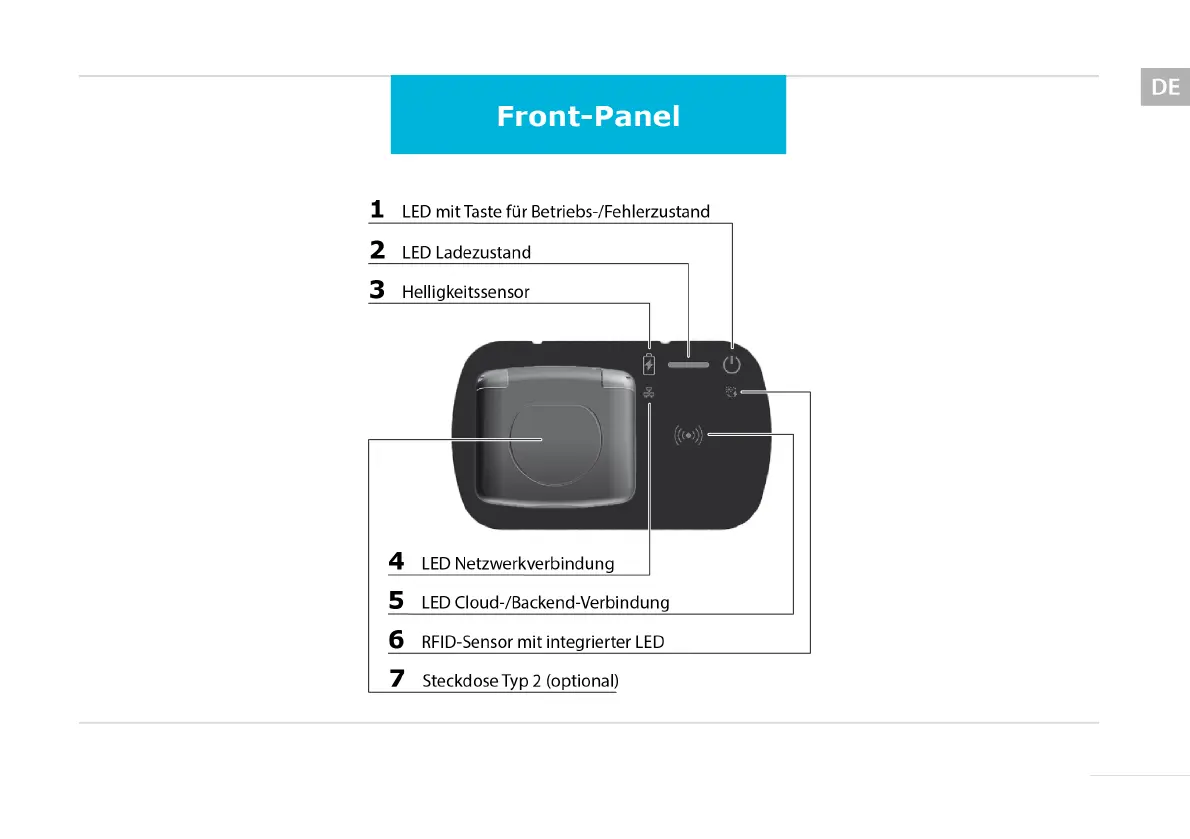 DE

Front-Panel

1 LED mit Taste für Betriebs-/Fehlerzustand

2 LED Ladezustand

3 Helligkeitssensor

4 LED Netzwerkverbindung

5 LED Cloud-/Backend-Verbindung

6 RFID-Sensor mit integrierter LED

7 Steckdose Typ 2 (optional)