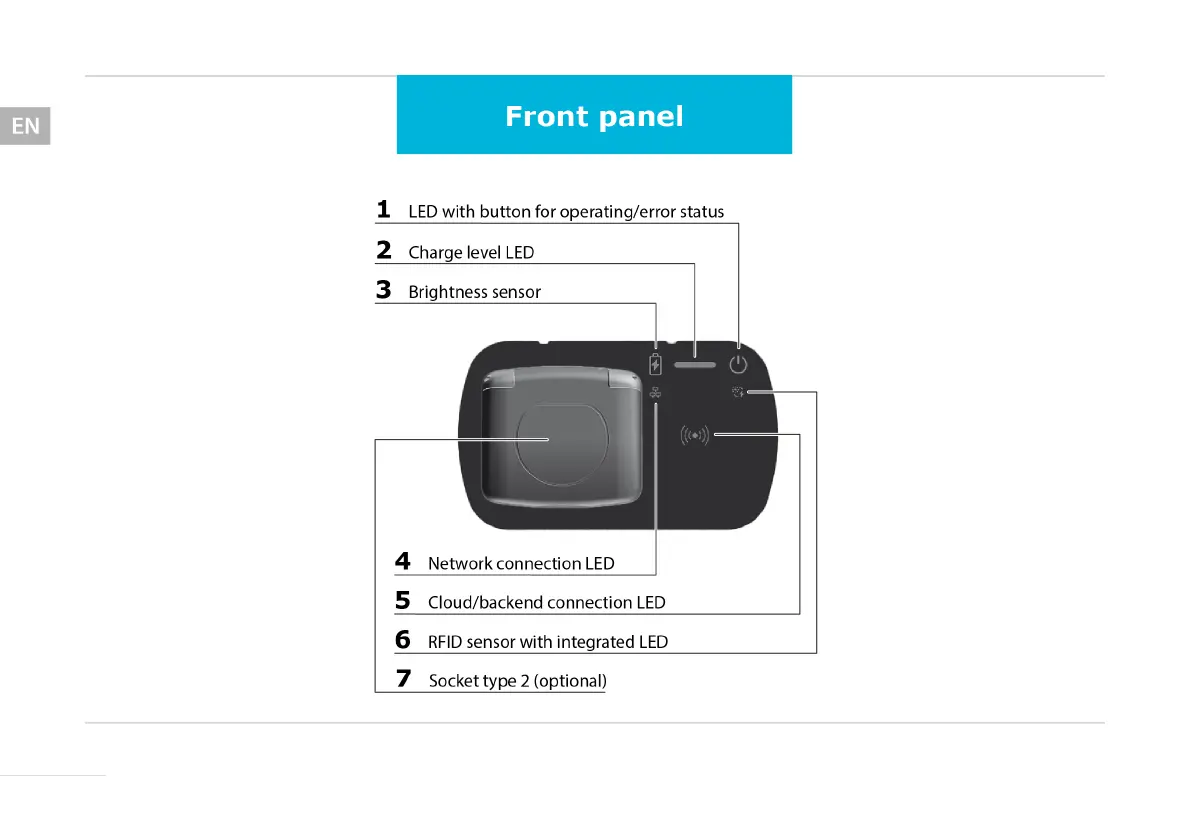 EN

Front panel

1 LED with button for operating/error status

2 Charge level LED

3 Brightness sensor

4 Network connection LED

5 Cloud/backend connection LED

6 RFID sensor with integrated LED

7 Socket type 2 (optional)