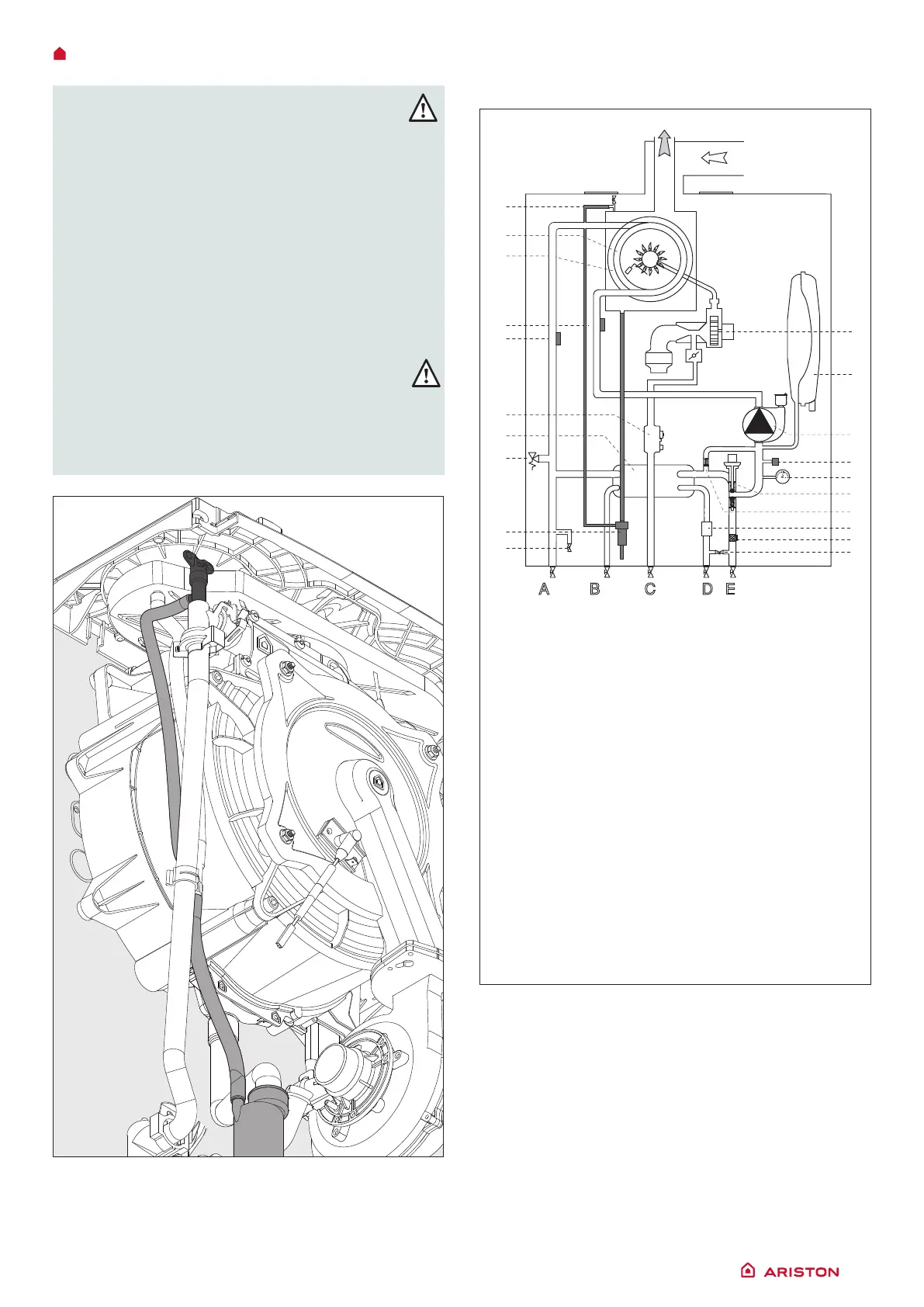 A B C D E

ARISTON