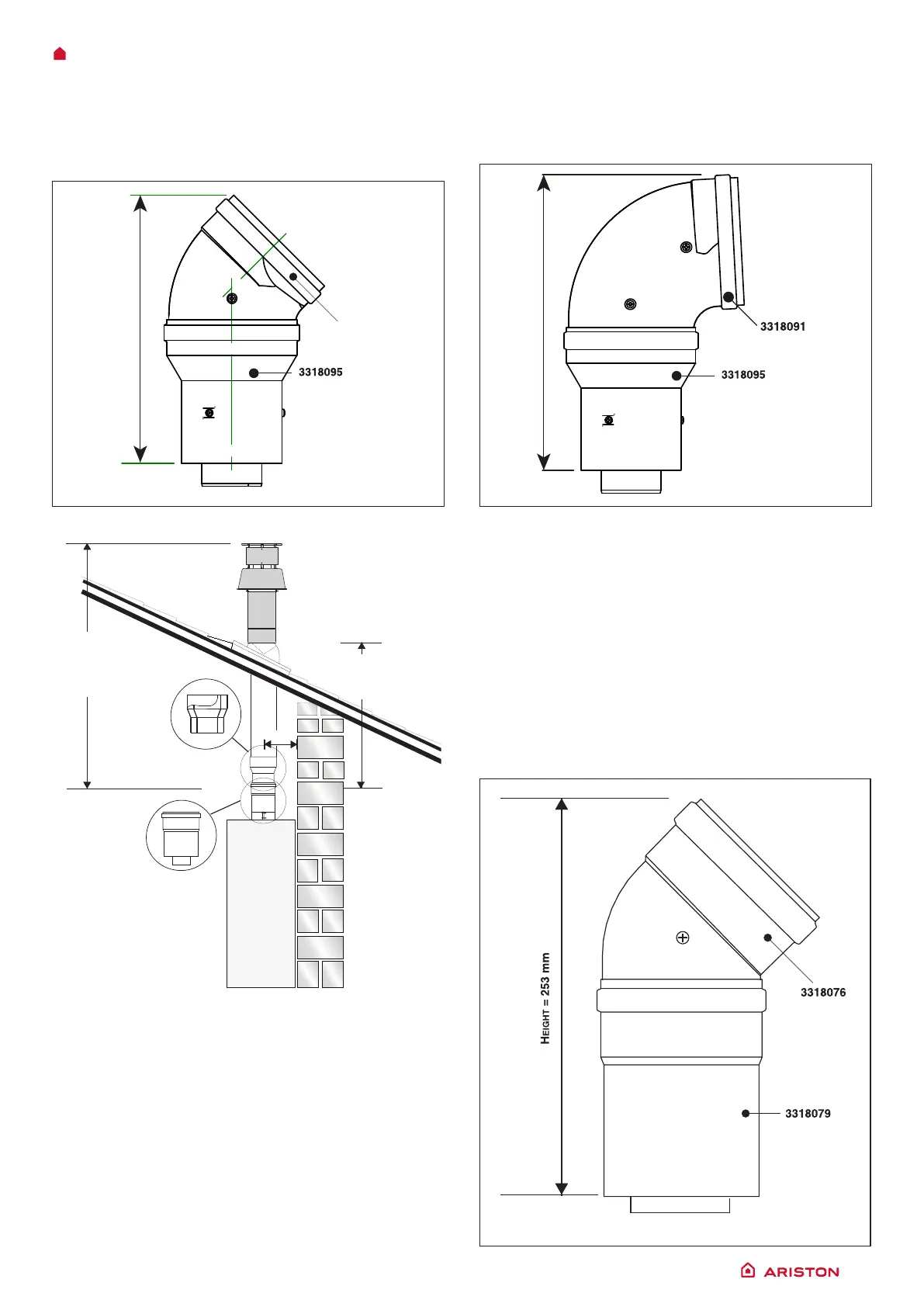 3318095

3318091

3318095

HEIGHT = 253 mm

3318076

3318079

ARISTON