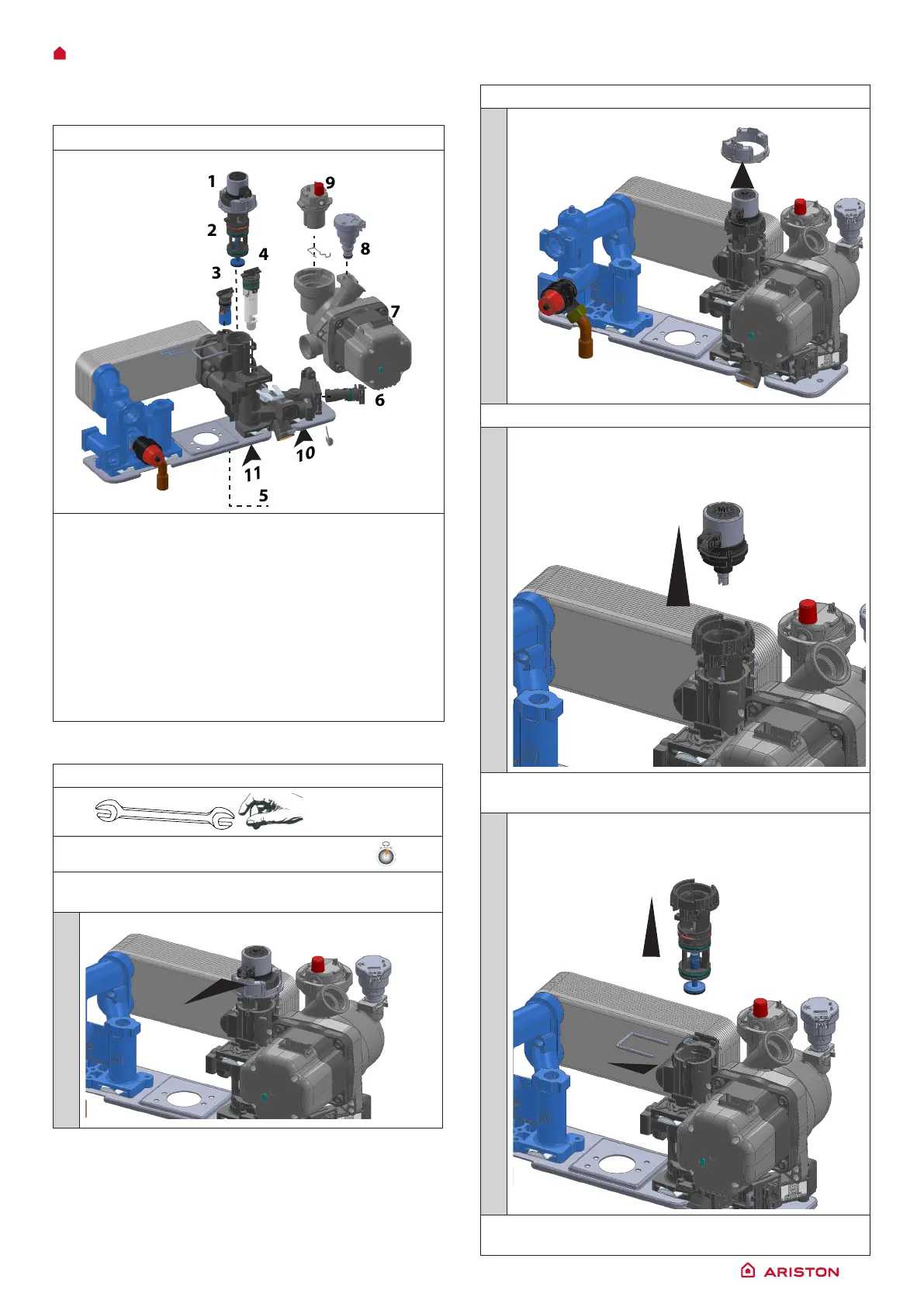 1
9
2
4
8
3
7
6
10
11
5

ARISTON