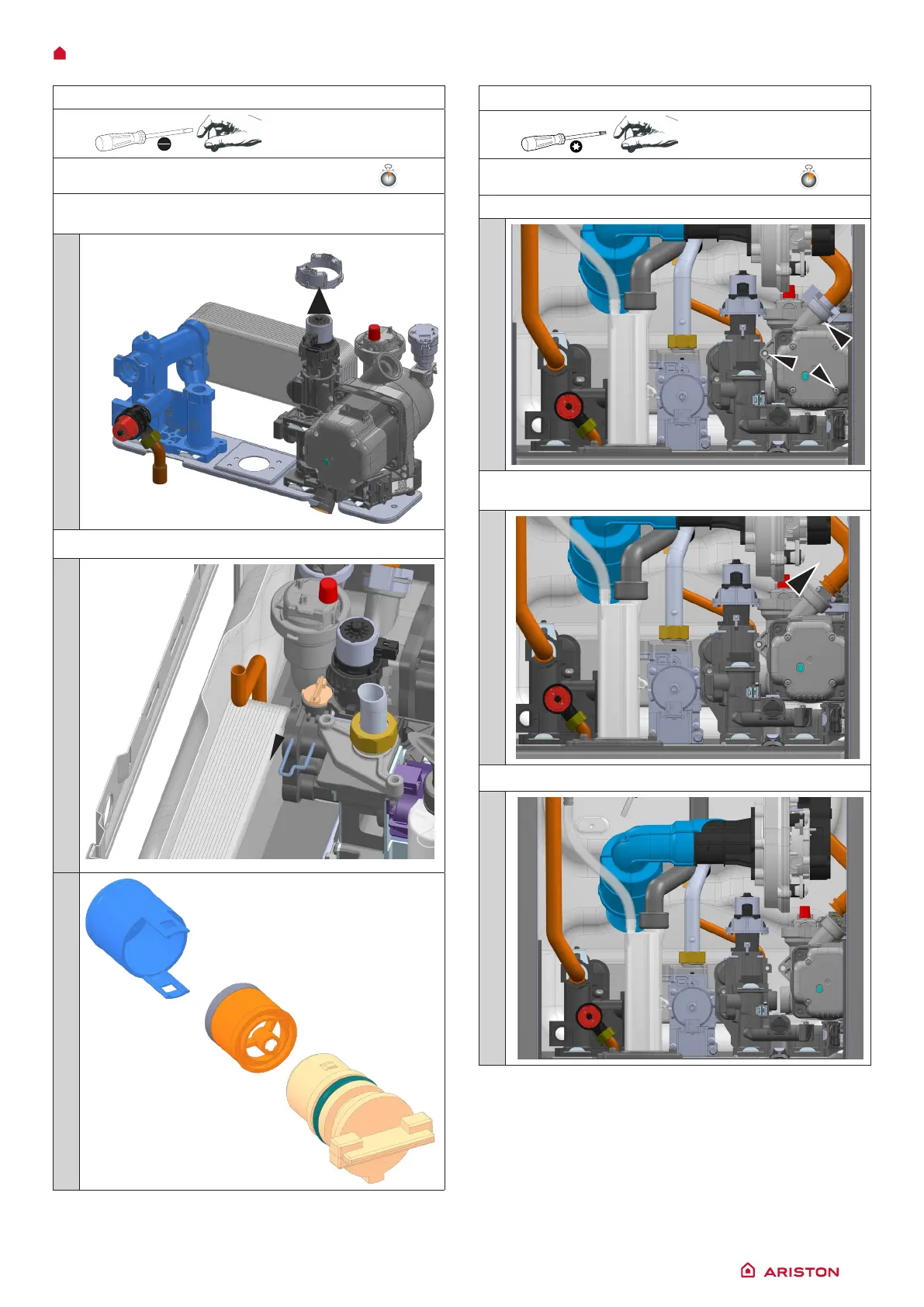 ARISTON