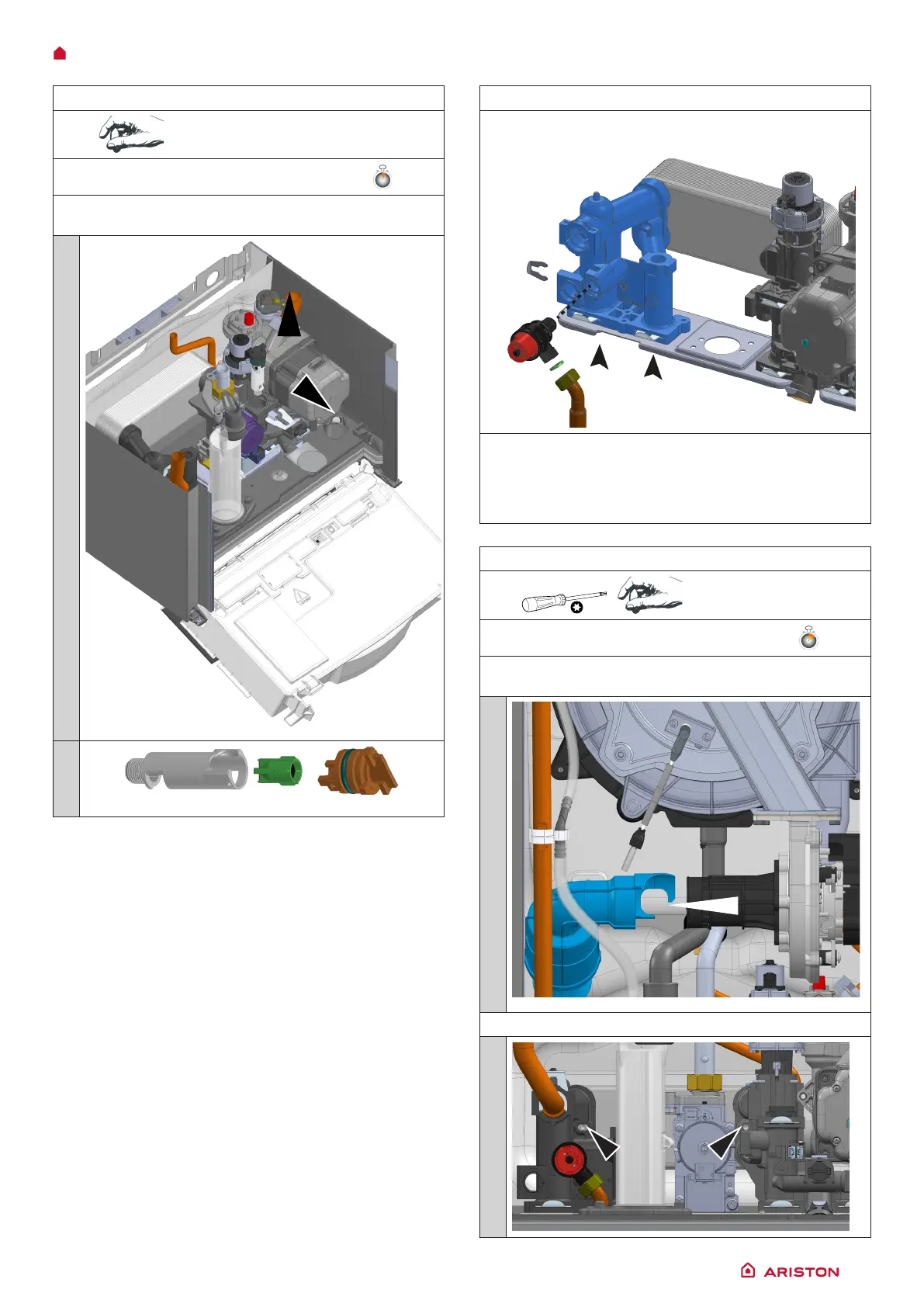 ARISTON