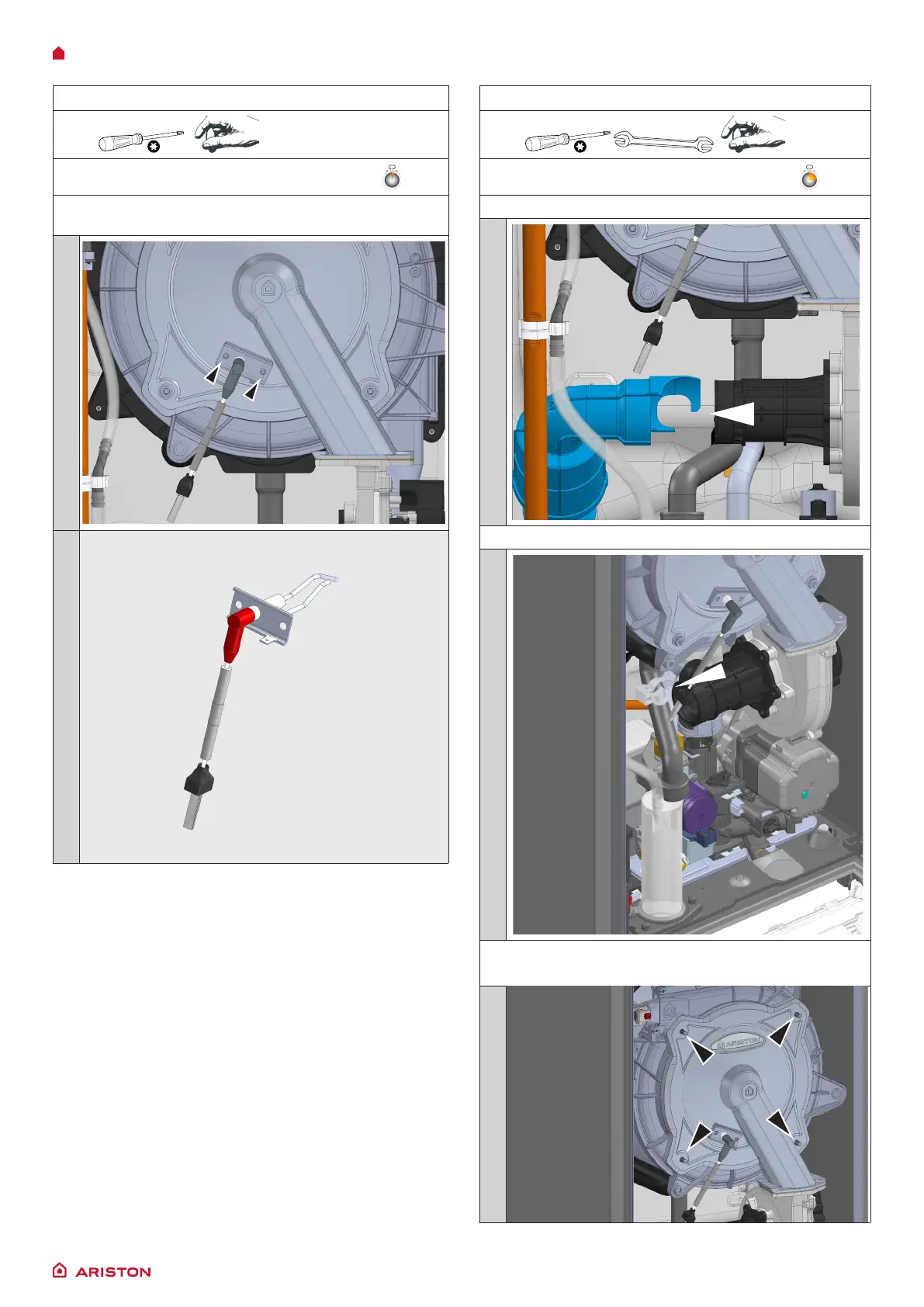 ARISTON

ARISTON