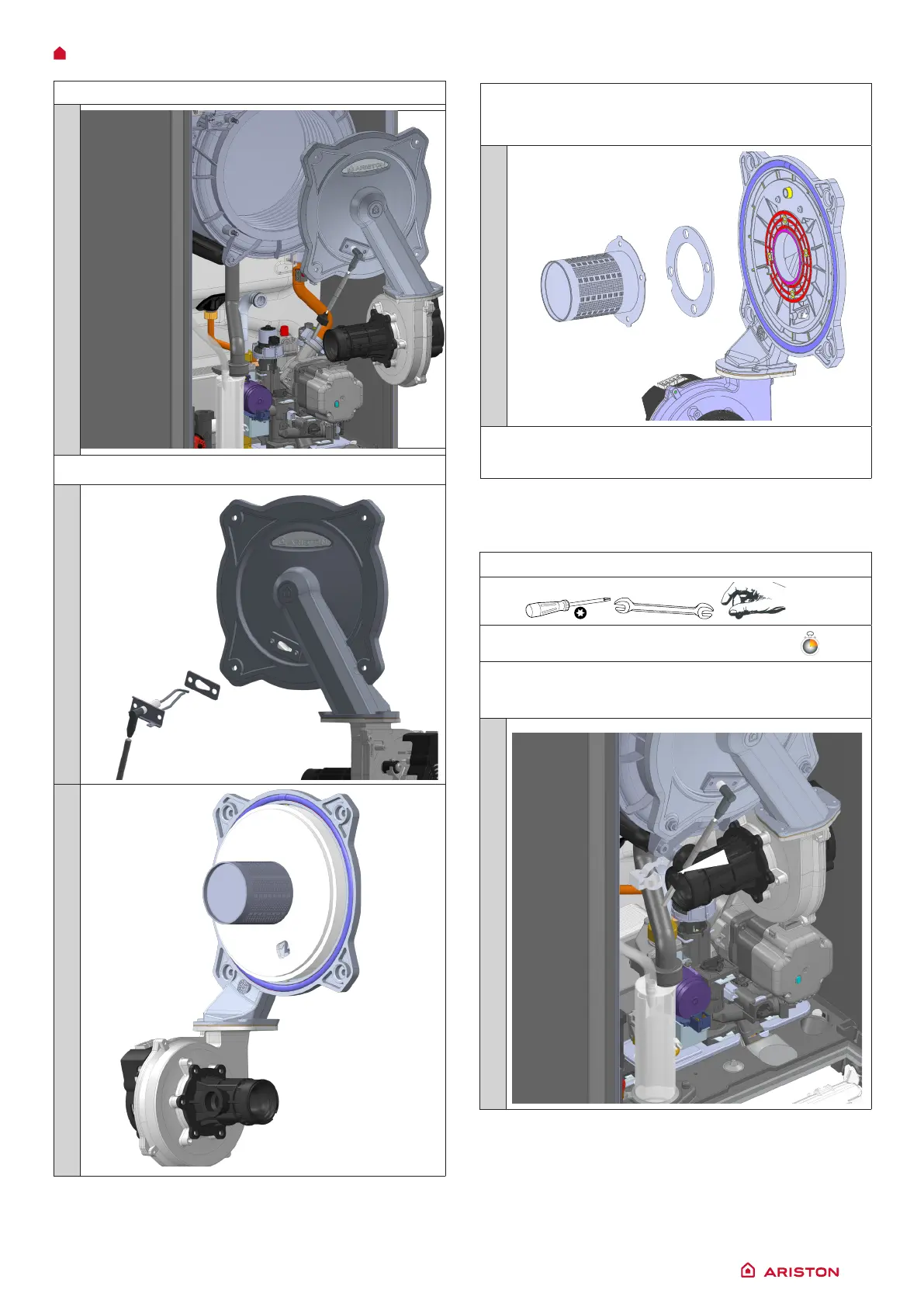 ARISTON

ARISTON

ARISTON