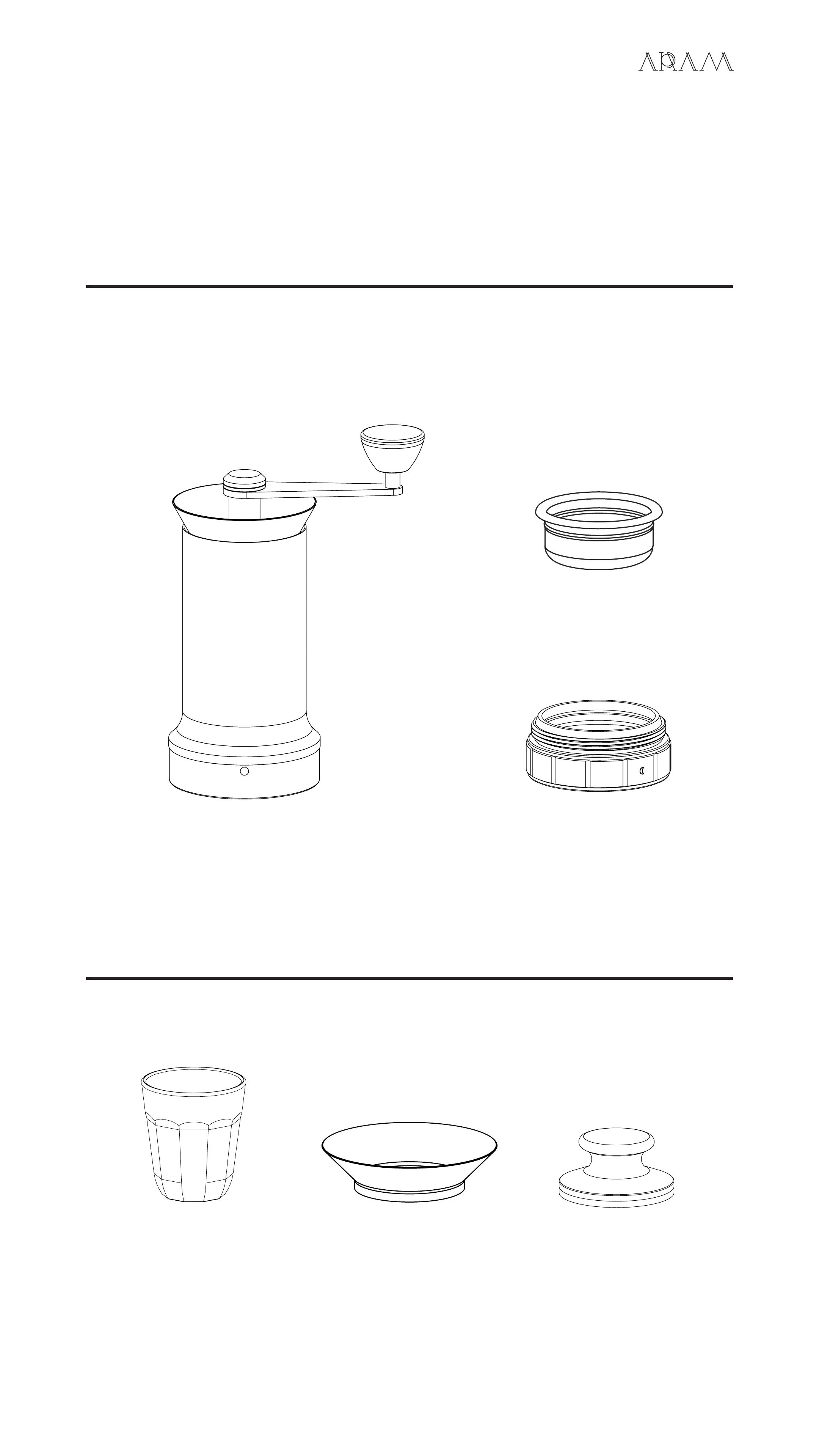 ARAM