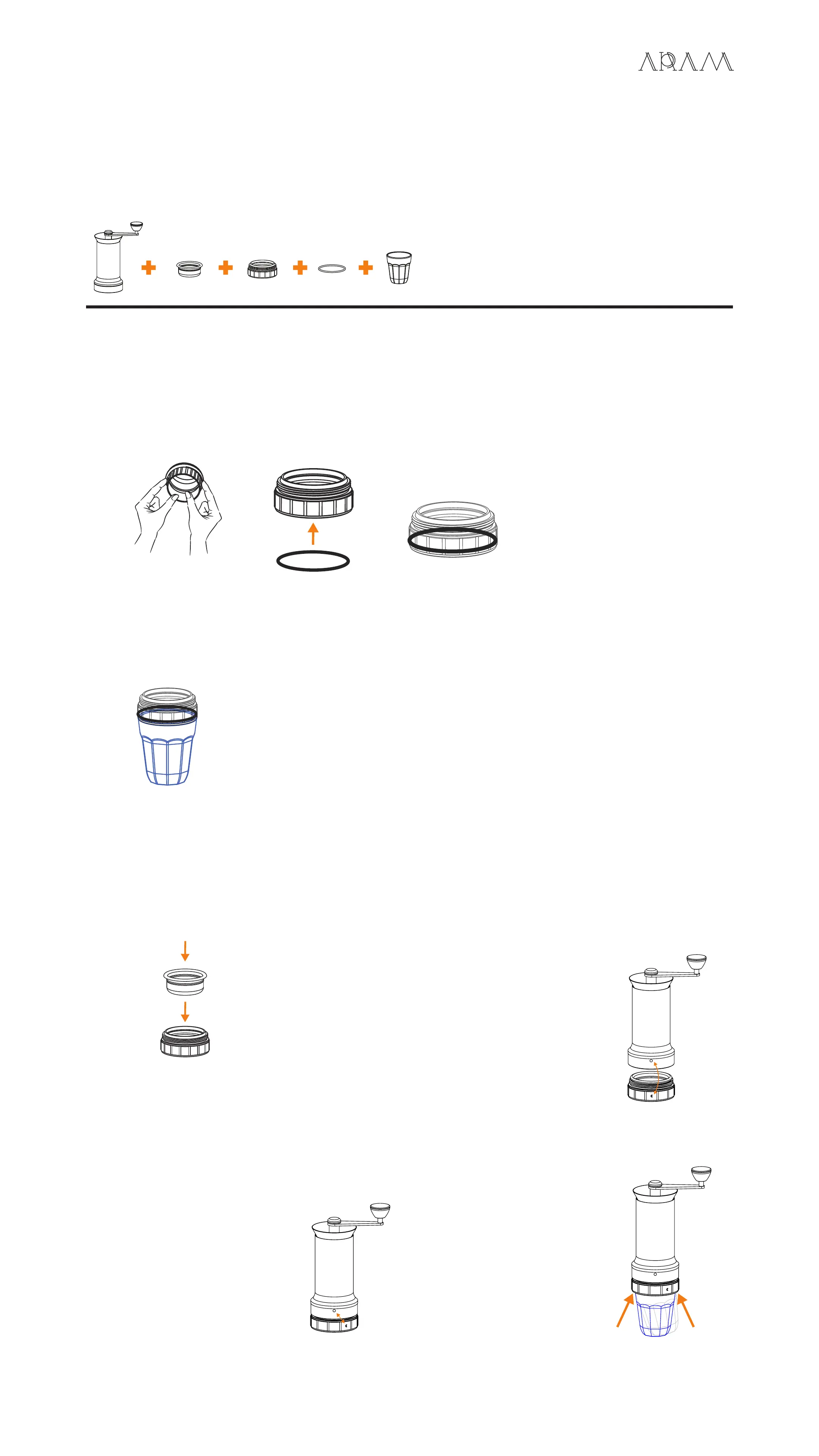 ARAM