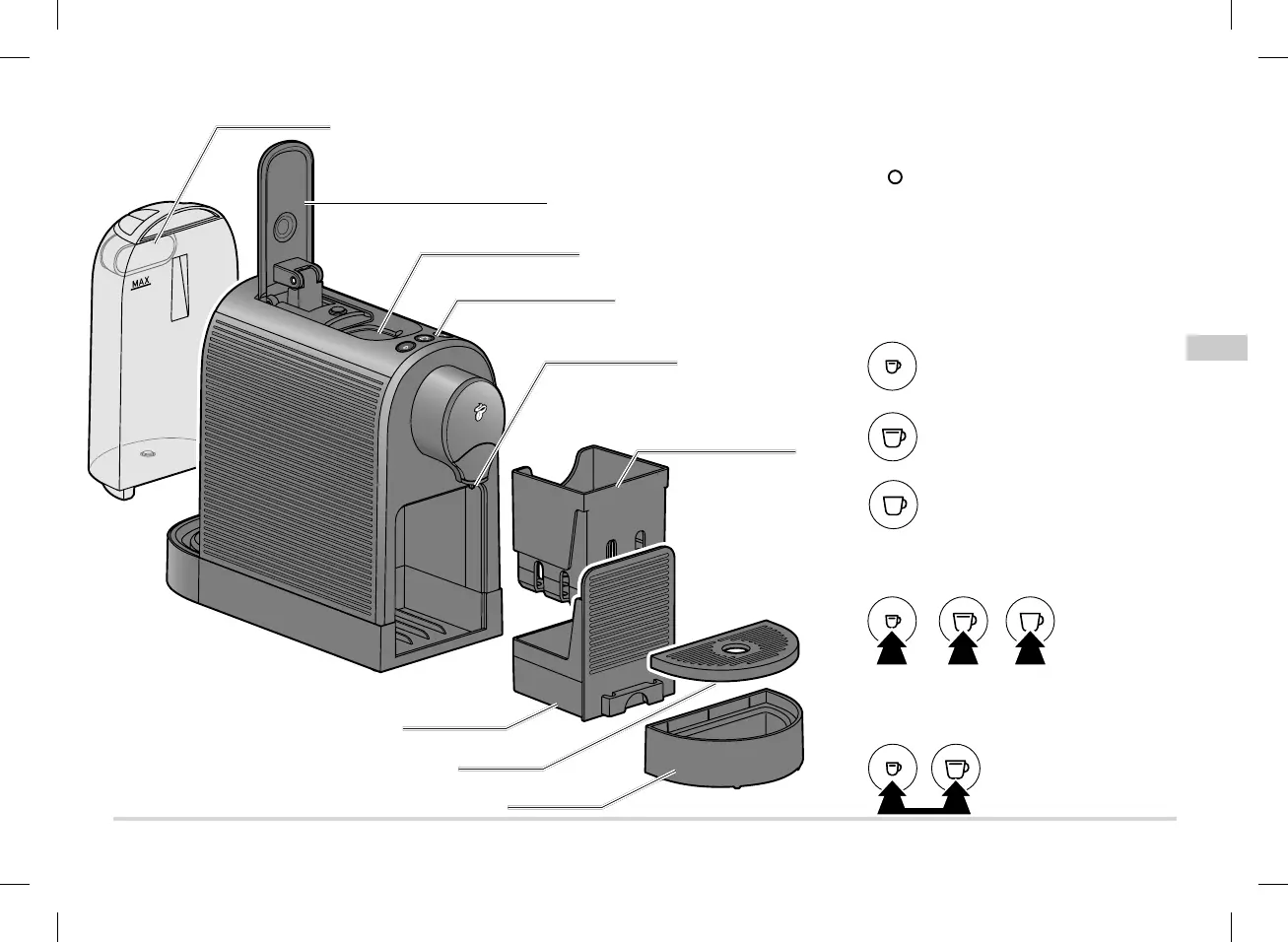 MAX