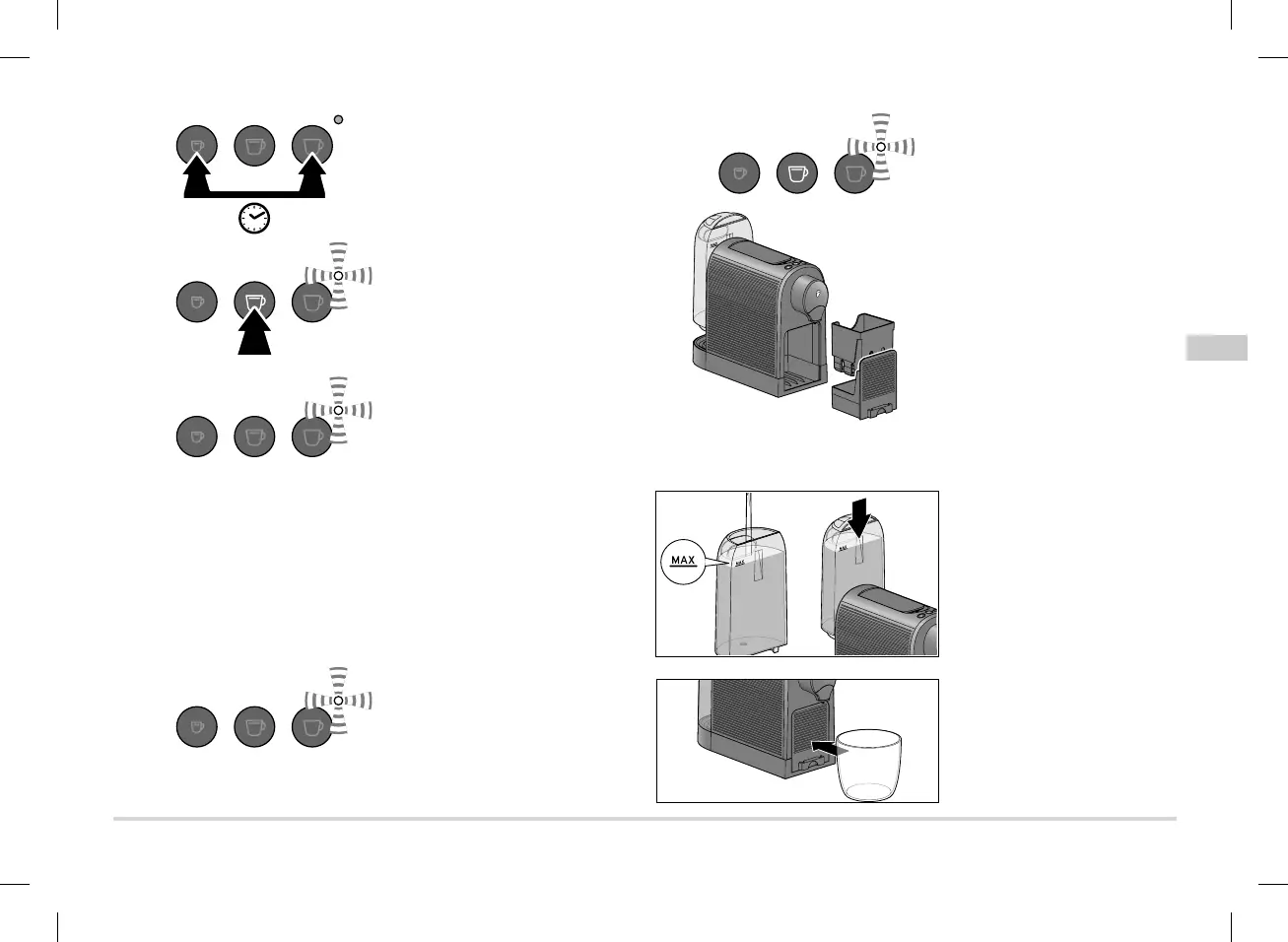 MAX