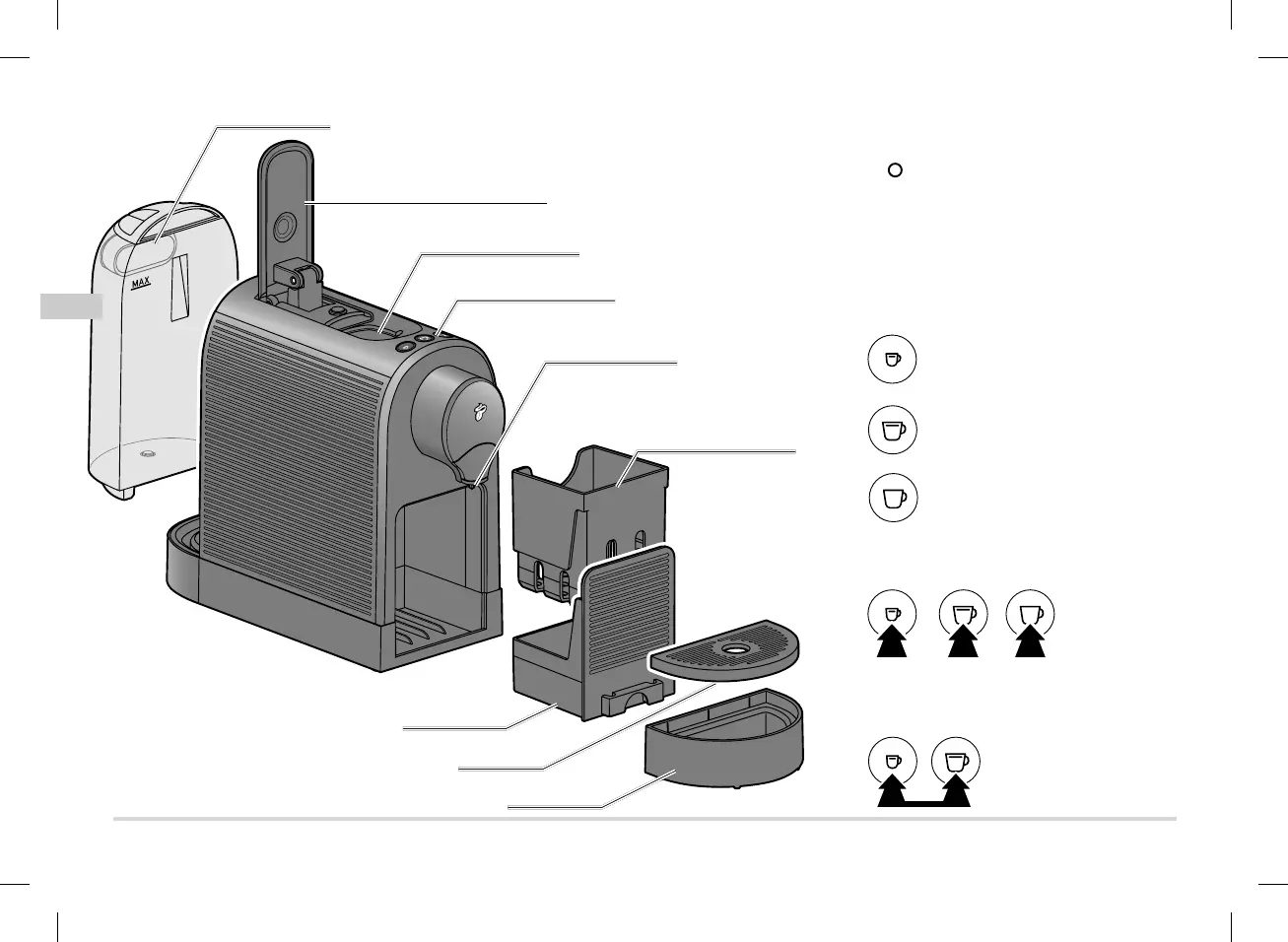 MAX