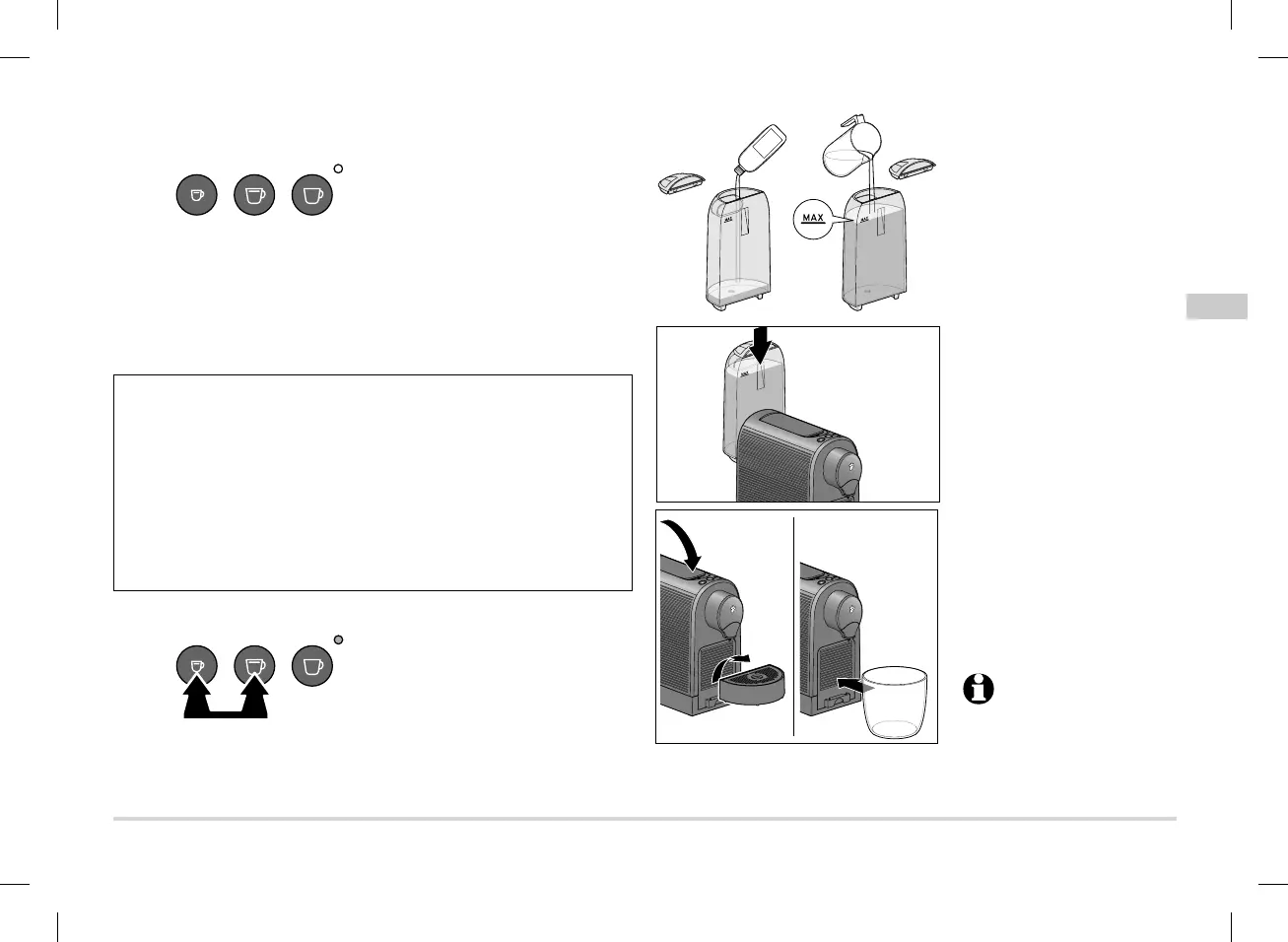 MAX