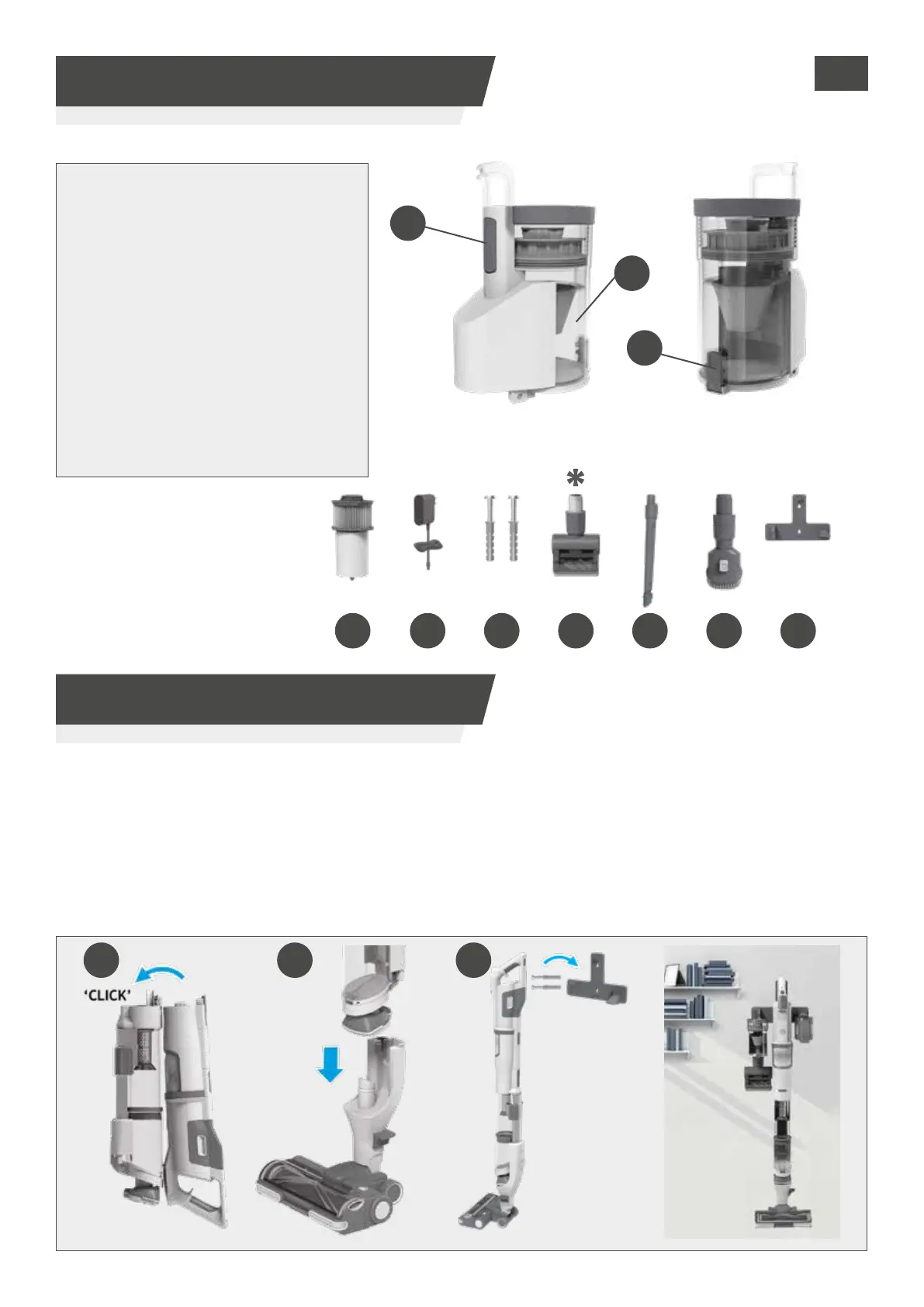 *

'CLICK'