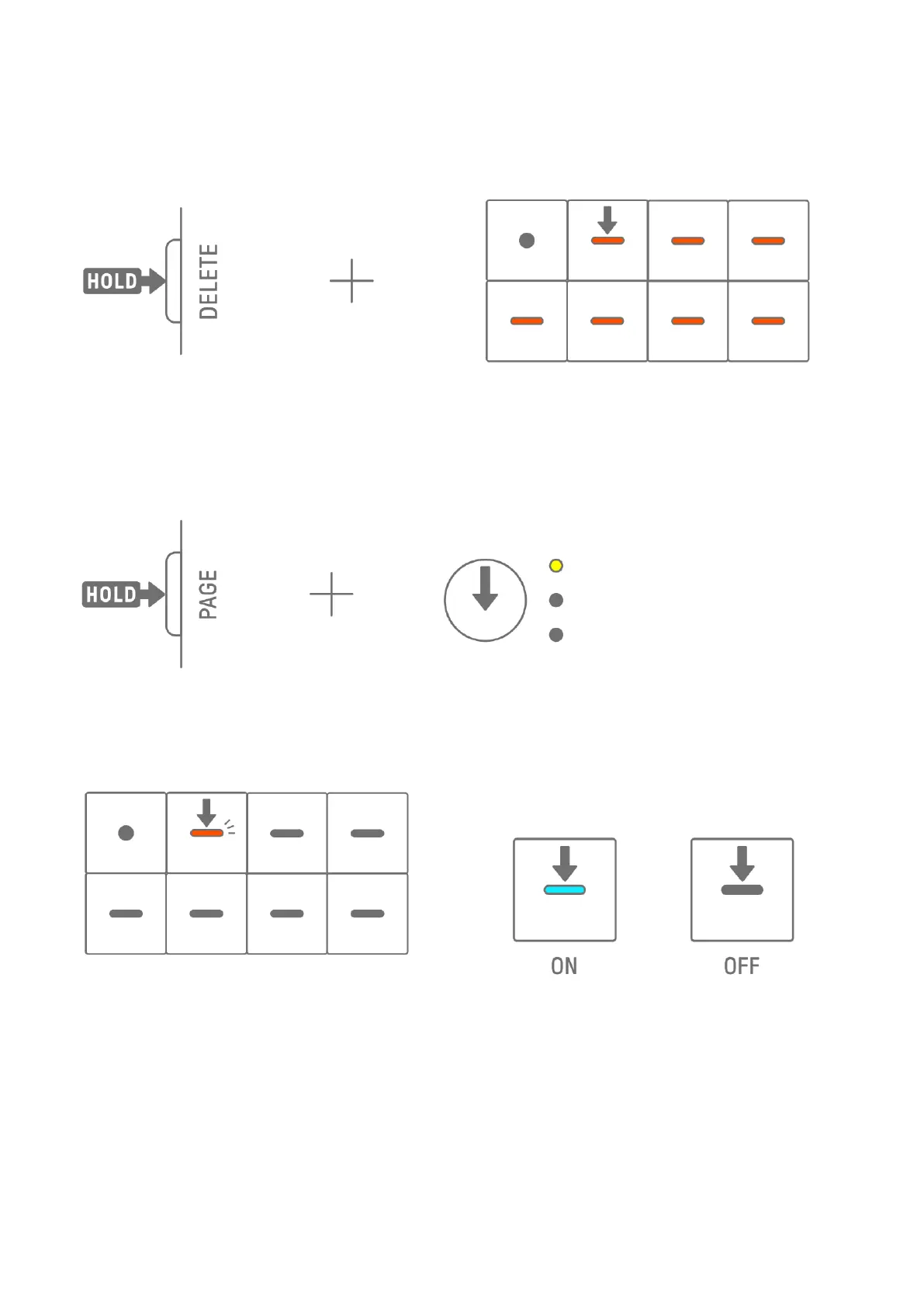 HOLD
DELETE

HOLD
PAGE

ON
OFF