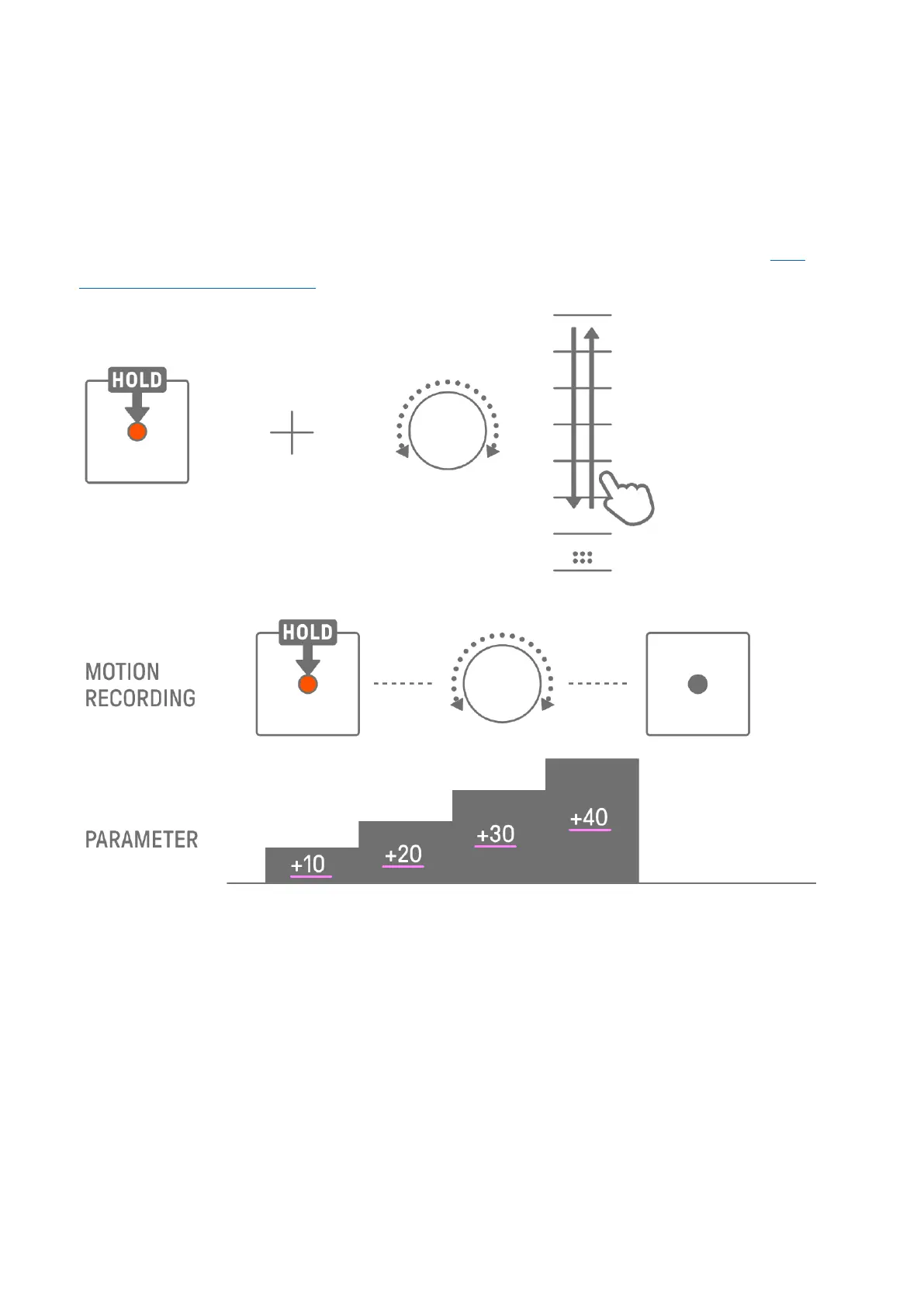 HOLD

HOLD

MOTION RECORDING

PARAMETER

+10

+20

+30

+40