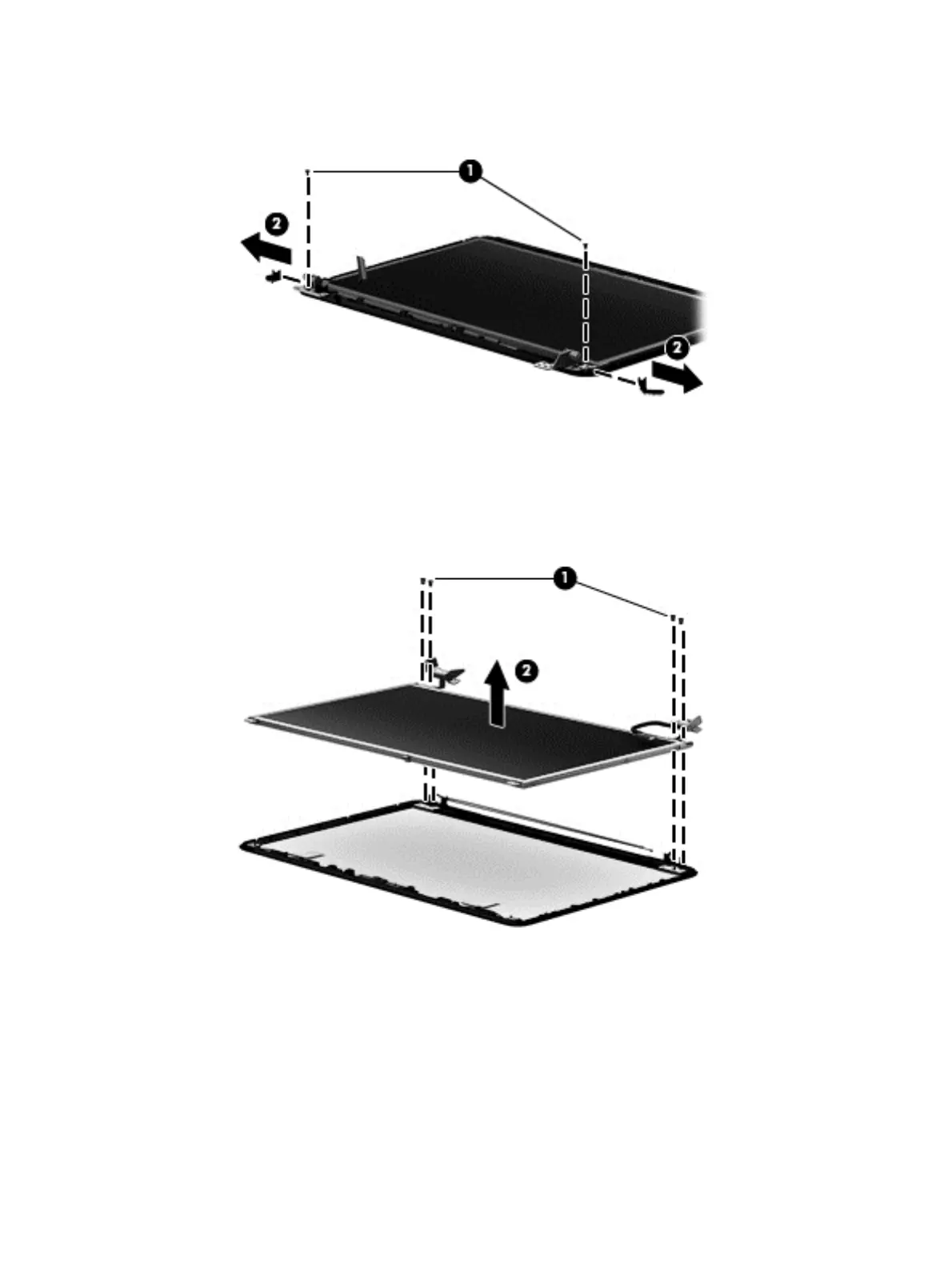 1
2
2

1
2