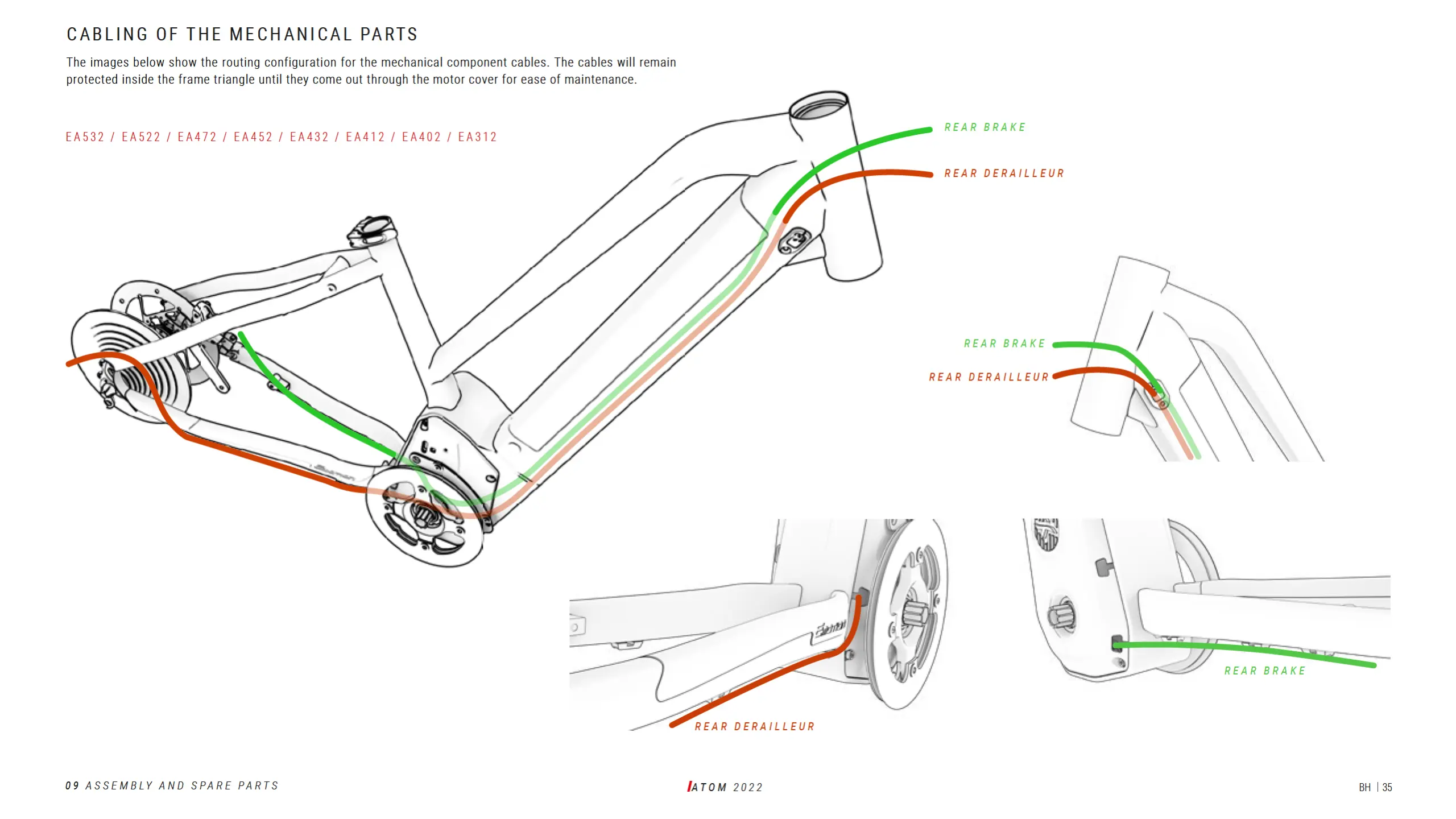 CABLING OF THE MECHANICAL PARTS

The images below show the routing configuration for the mechanical component cables. The cables will remain protected inside the frame triangle until they come out through the motor cover for ease of maintenance.

EA532 / EA522 / EA472 / EA452 / EA432 / EA412 / EA402 / EA312

REAR BRAKE

REAR DERAILLEUR

REAR BRAKE

REAR DERAILLEUR

REAR DERAILLEUR

REAR BRAKE

09 ASSEMBLY AND SPARE PARTS

ATOM 2022

BH | 35