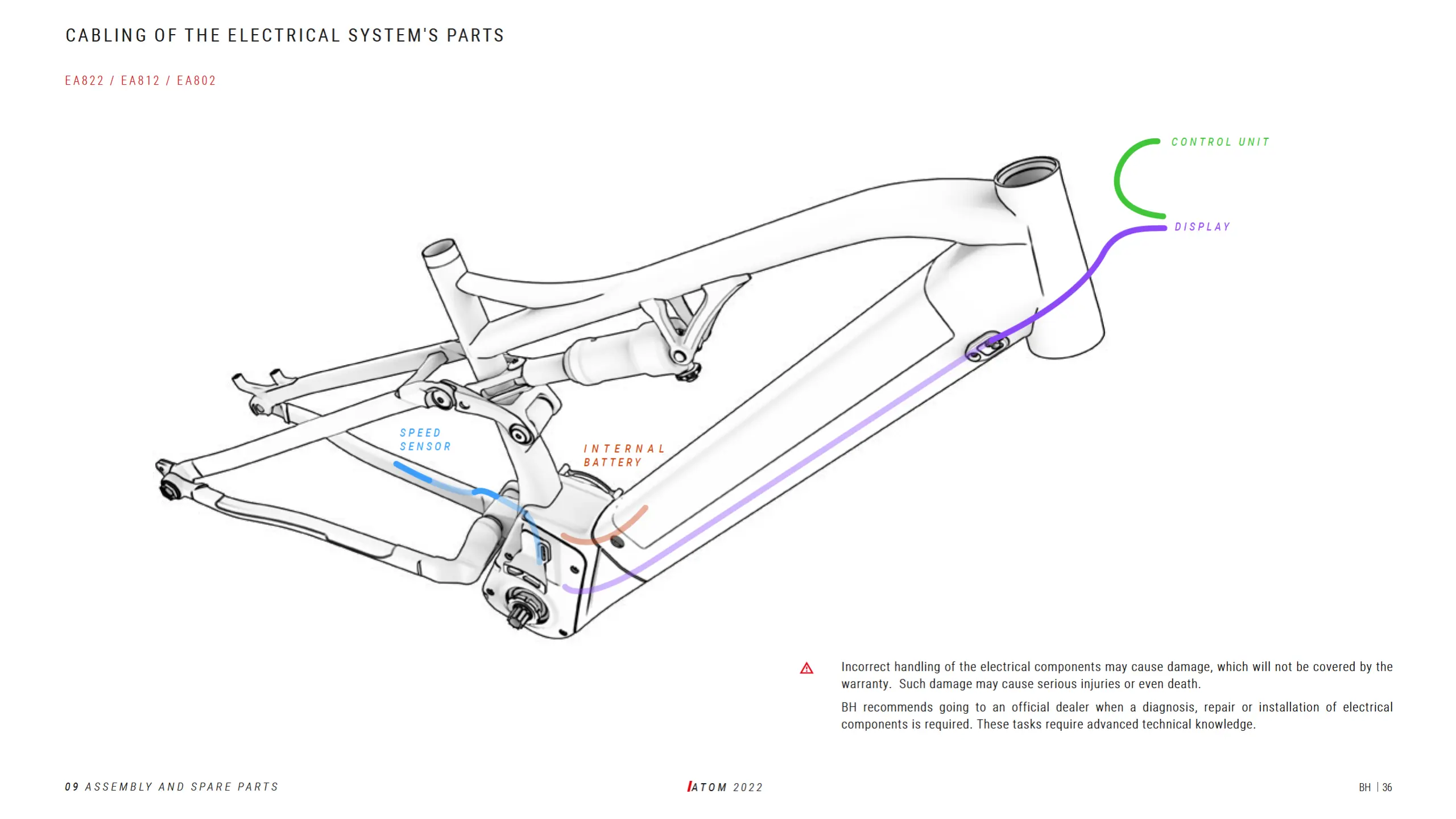 CABLING OF THE ELECTRICAL SYSTEM'S PARTS

EA822 / EA812 / EA802

CONTROL UNIT

DISPLAY

SPEED SENSOR

INTERNAL BATTERY

Incorrect handling of the electrical components may cause damage, which will not be covered by the warranty. Such damage may cause serious injuries or even death.

BH recommends going to an official dealer when a diagnosis, repair or installation of electrical components is required. These tasks require advanced technical knowledge.

09 ASSEMBLY AND SPARE PARTS

ATOM 2022

BH | 36