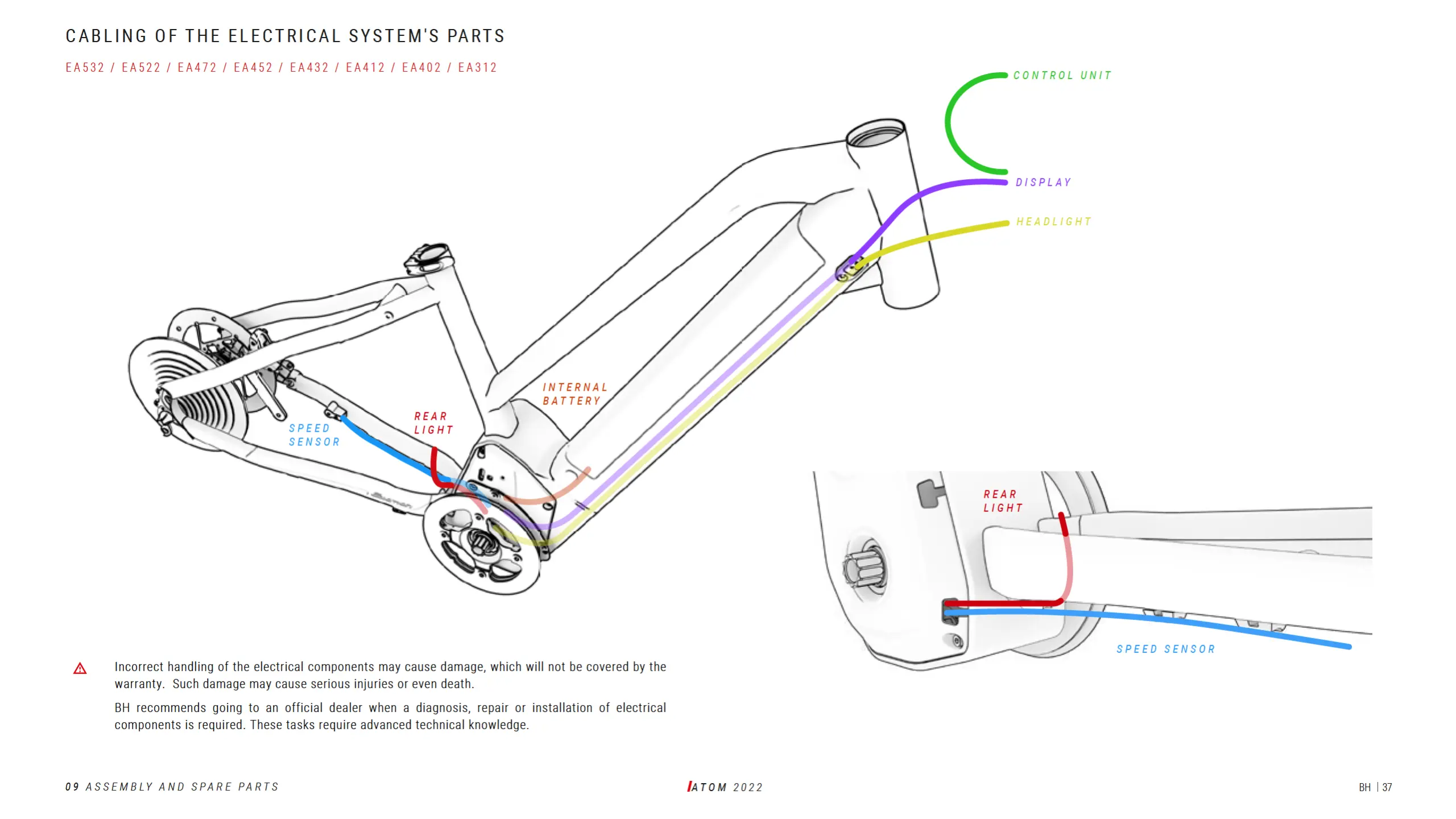 CABLING OF THE ELECTRICAL SYSTEM'S PARTS

EA532 / EA522 / EA472 / EA452 / EA432 / EA412 / EA402 / EA312

CONTROL UNIT

DISPLAY

HEADLIGHT

INTERNAL BATTERY

REAR LIGHT

SPEED SENSOR

REAR LIGHT

SPEED SENSOR

Incorrect handling of the electrical components may cause damage, which will not be covered by the warranty. Such damage may cause serious injuries or even death.

BH recommends going to an official dealer when a diagnosis, repair or installation of electrical components is required. These tasks require advanced technical knowledge.

09 ASSEMBLY AND SPARE PARTS

ATOM 2022

BH | 37