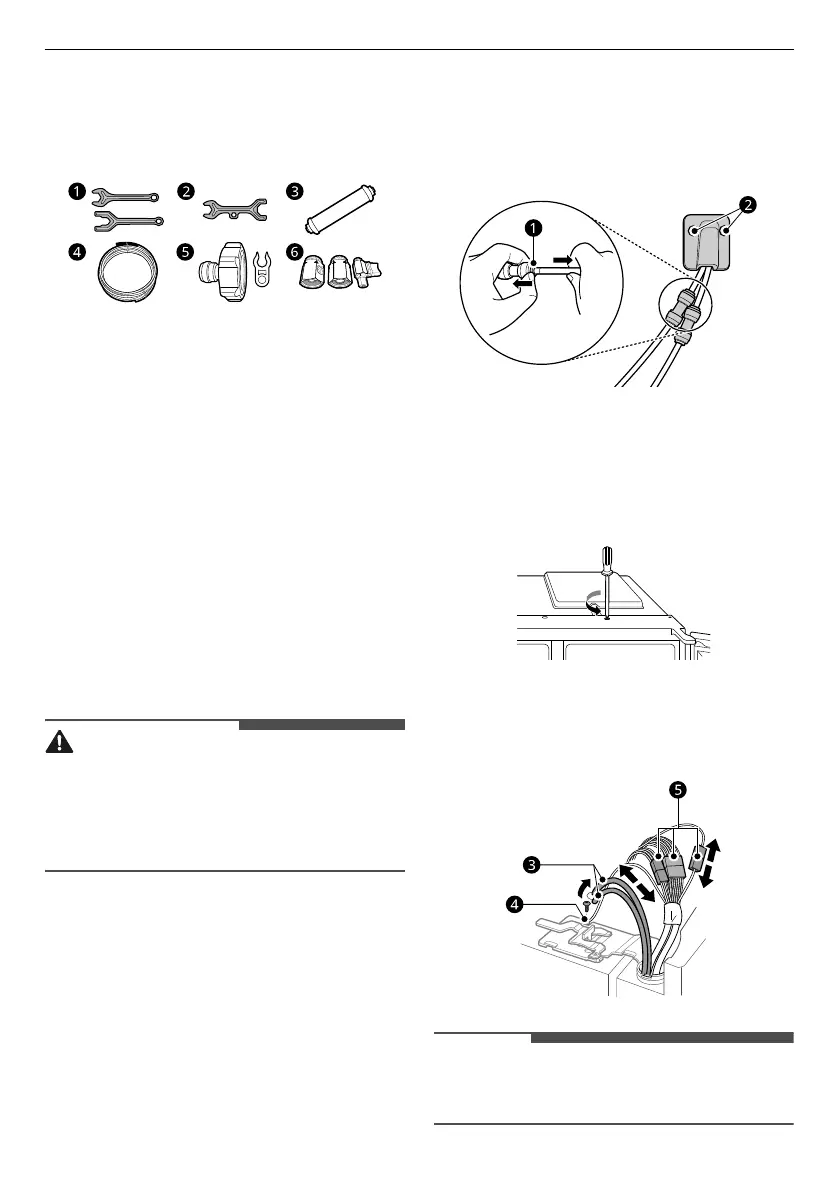 1
2
3
4
5
6

1
2

5
3
4