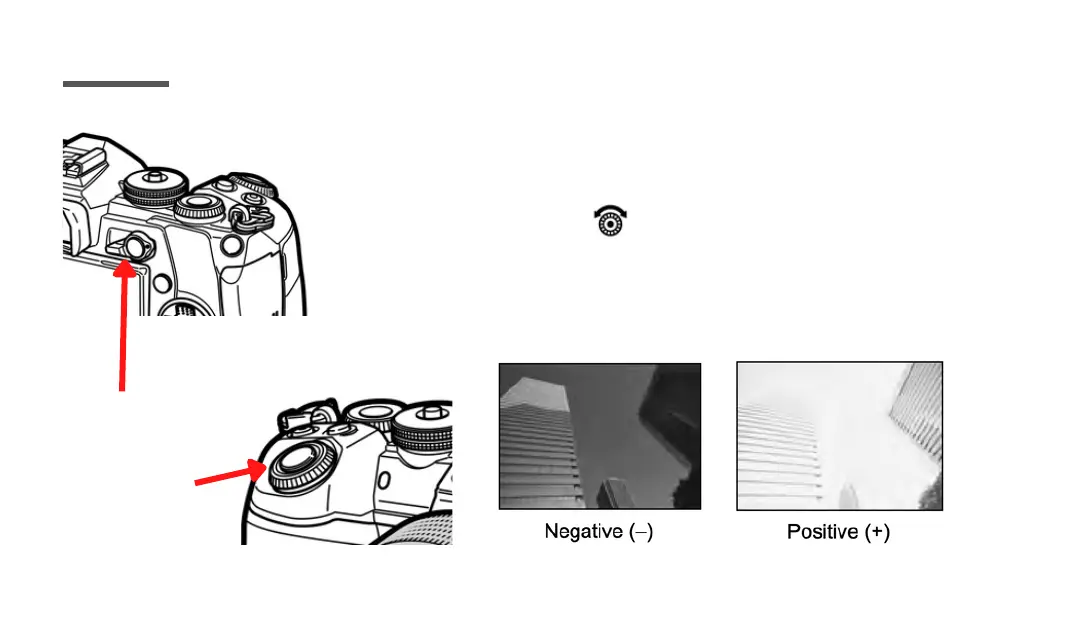 Negative (–)

Positive (+)