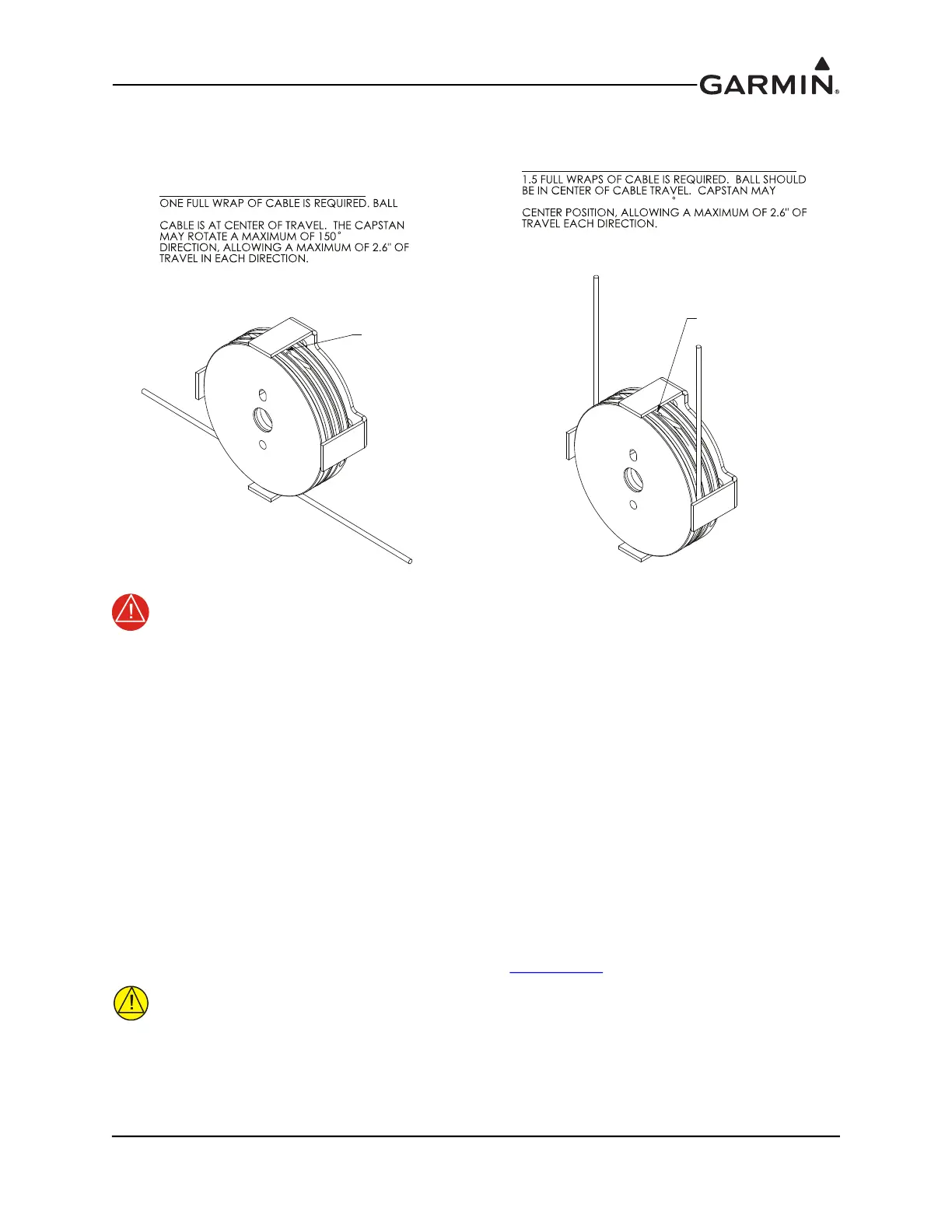 GARMIN®

ONE FULL WRAP OF CABLE IS REQUIRED. BALL

CABLE IS AT CENTER OF TRAVEL. THE CAPSTAN MAY ROTATE A MAXIMUM OF 150° DIRECTION, ALLOWING A MAXIMUM OF 2.6" OF TRAVEL IN EACH DIRECTION.

1.5 FULL WRAPS OF CABLE IS REQUIRED. BALL SHOULD BE IN CENTER OF CABLE TRAVEL. CAPSTAN MAY °

CENTER POSITION, ALLOWING A MAXIMUM OF 2.6" OF TRAVEL EACH DIRECTION.