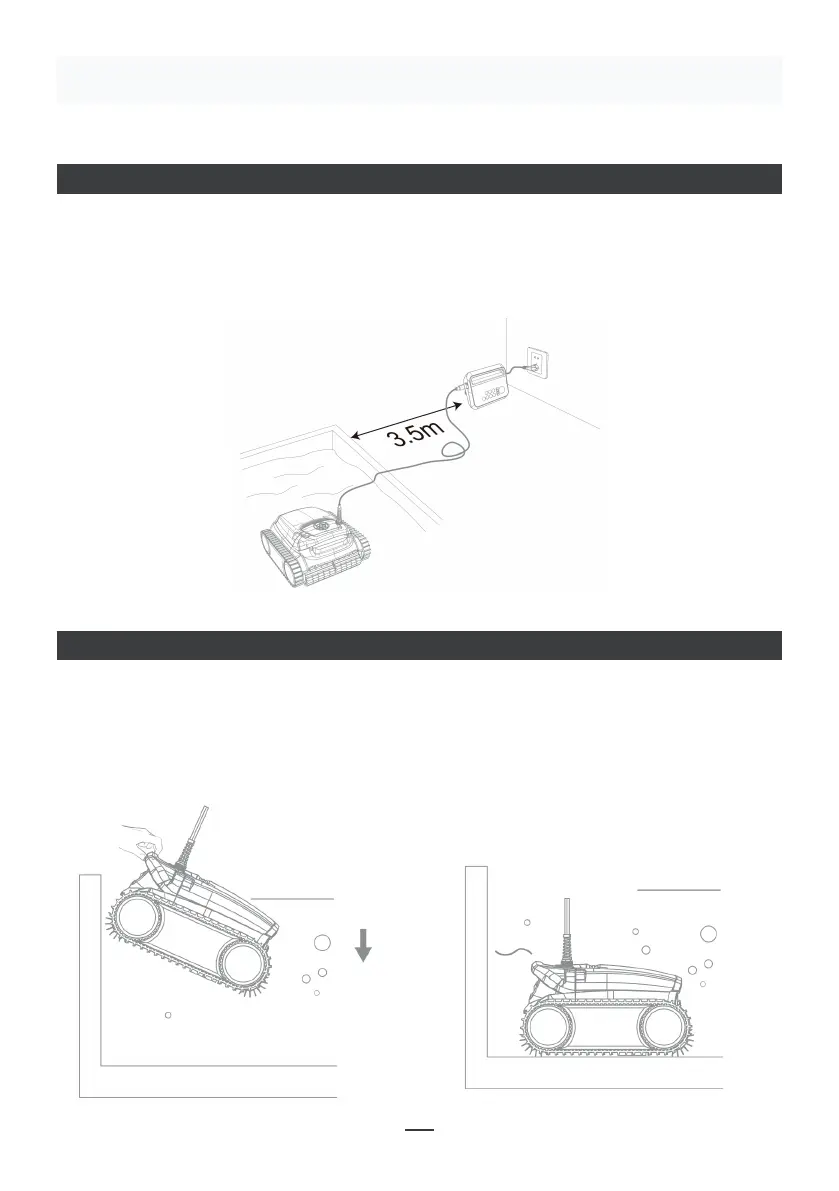 3.5m