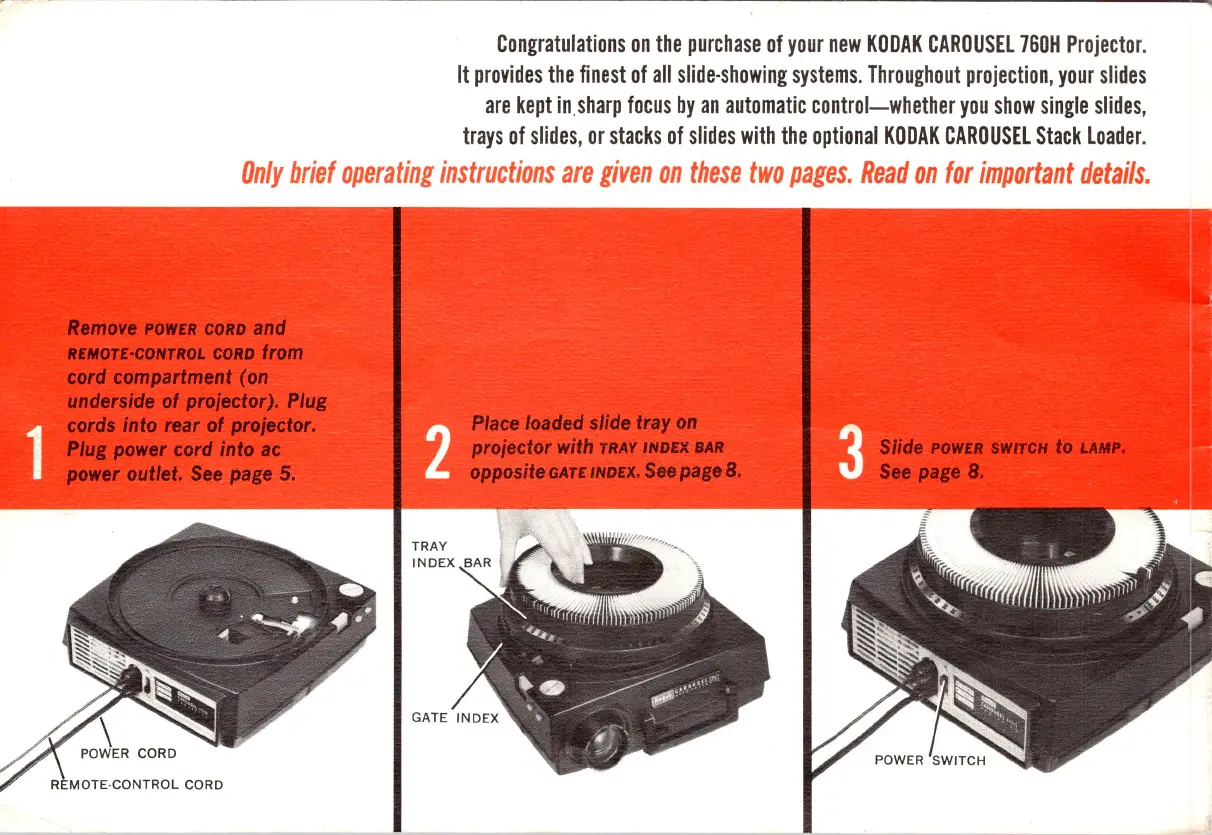 Congratulations on the purchase of your new KODAK CAROUSEL 760H Projector. It provides the finest of all slide-showing systems. Throughout projection, your slides are kept in sharp focus by an automatic control—whether you show single slides, trays of slides, or stacks of slides with the optional KODAK CAROUSEL Stack Loader.

Only brief operating instructions are given on these two pages. Read on for important details.

1 Remove POWER CORD and REMOTE-CONTROL CORD from cord compartment (on underside of projector). Plug cords into rear of projector. Plug power cord into ac power outlet. See page 5.

POWER CORD

REMOTE-CONTROL CORD

2 Place loaded slide tray on projector with TRAY INDEX BAR opposite GATE INDEX. See page 8.

TRAY INDEX BAR

GATE INDEX

3 Slide POWER SWITCH to LAMP. See page 8.

POWER SWITCH