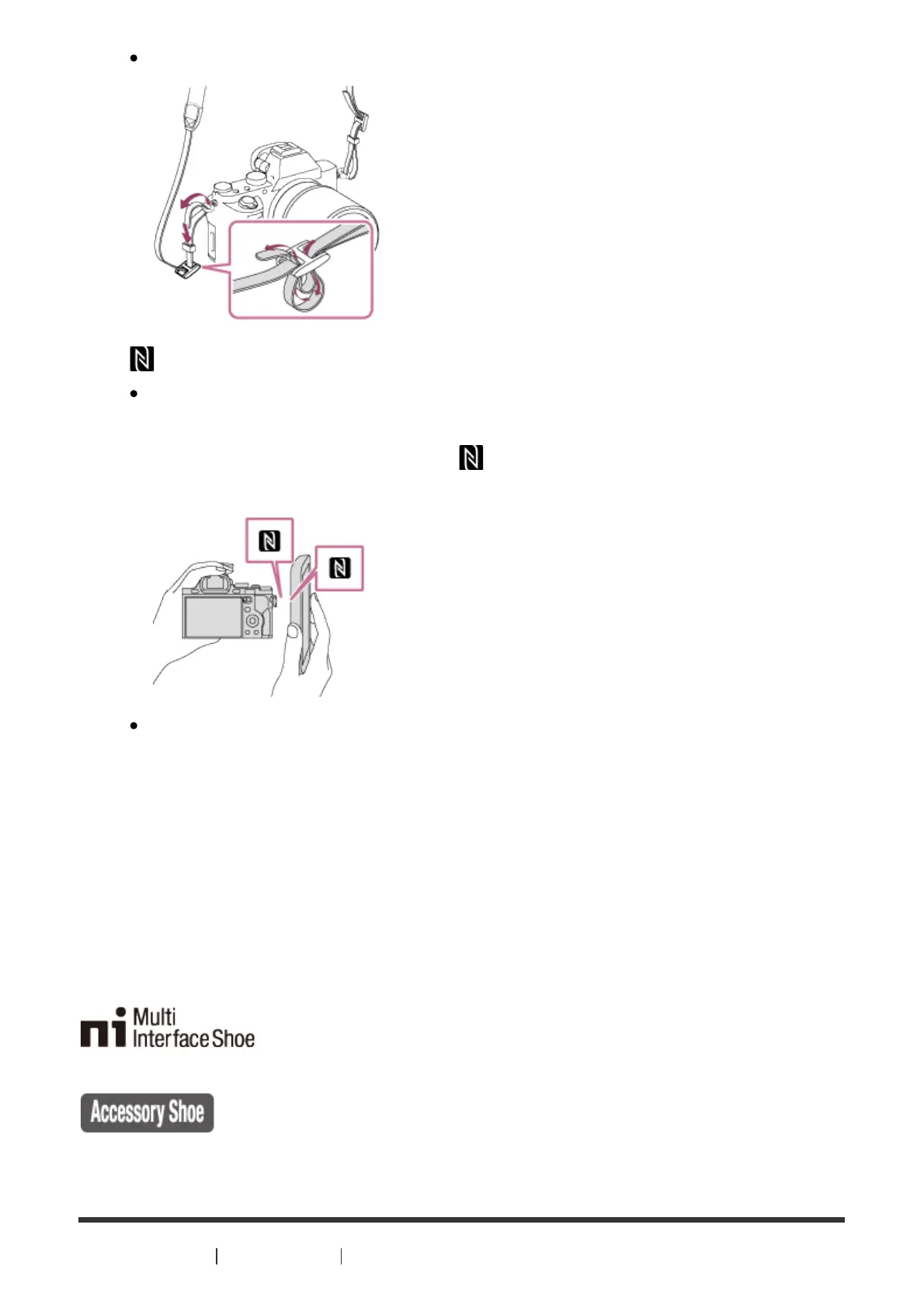 Multi Interface Shoe

Accessory Shoe