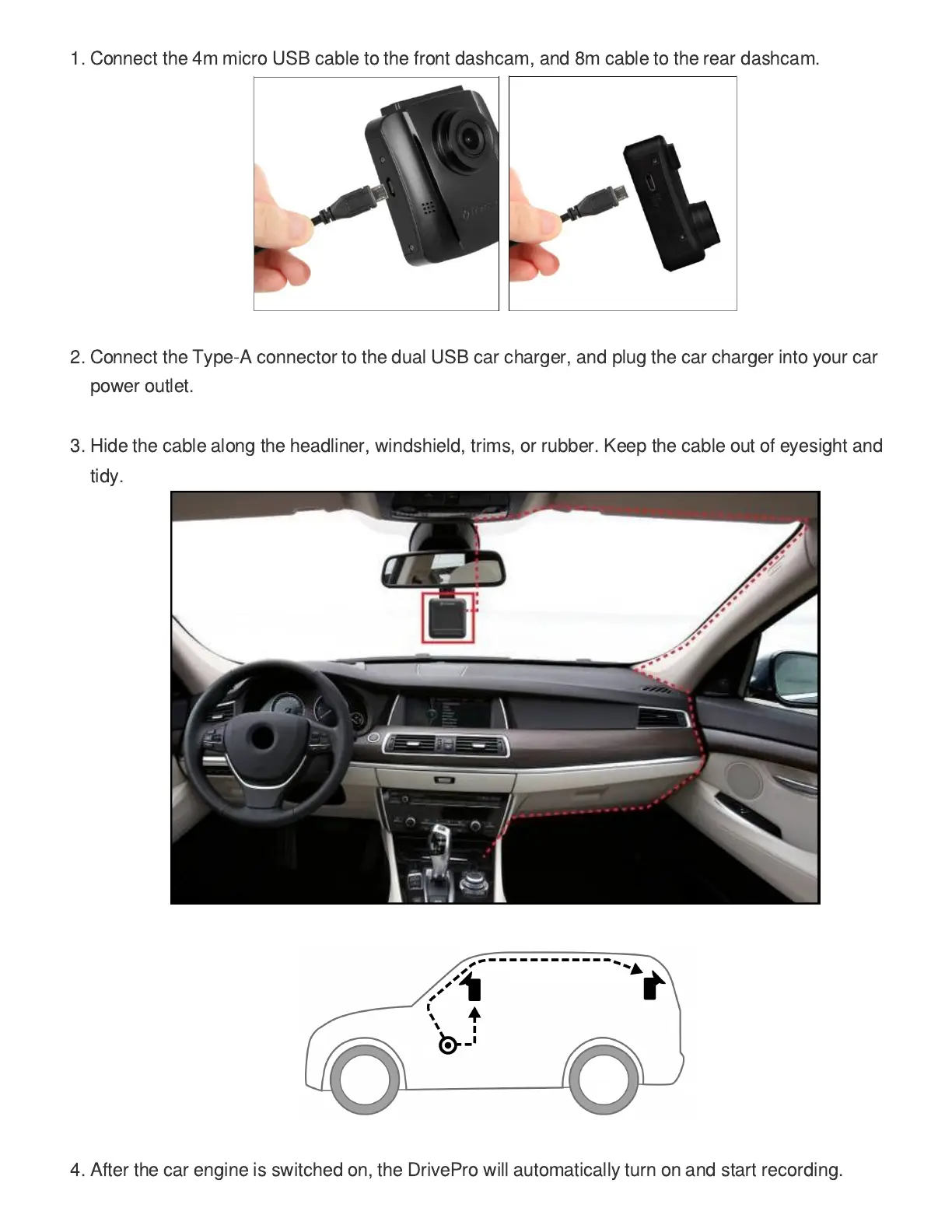 1. Connect the 4m micro USB cable to the front dashcam, and 8m cable to the rear dashcam.

2. Connect the Type-A connector to the dual USB car charger, and plug the car charger into your car power outlet.

3. Hide the cable along the headliner, windshield, trims, or rubber. Keep the cable out of eyesight and tidy.

4. After the car engine is switched on, the DrivePro will automatically turn on and start recording.