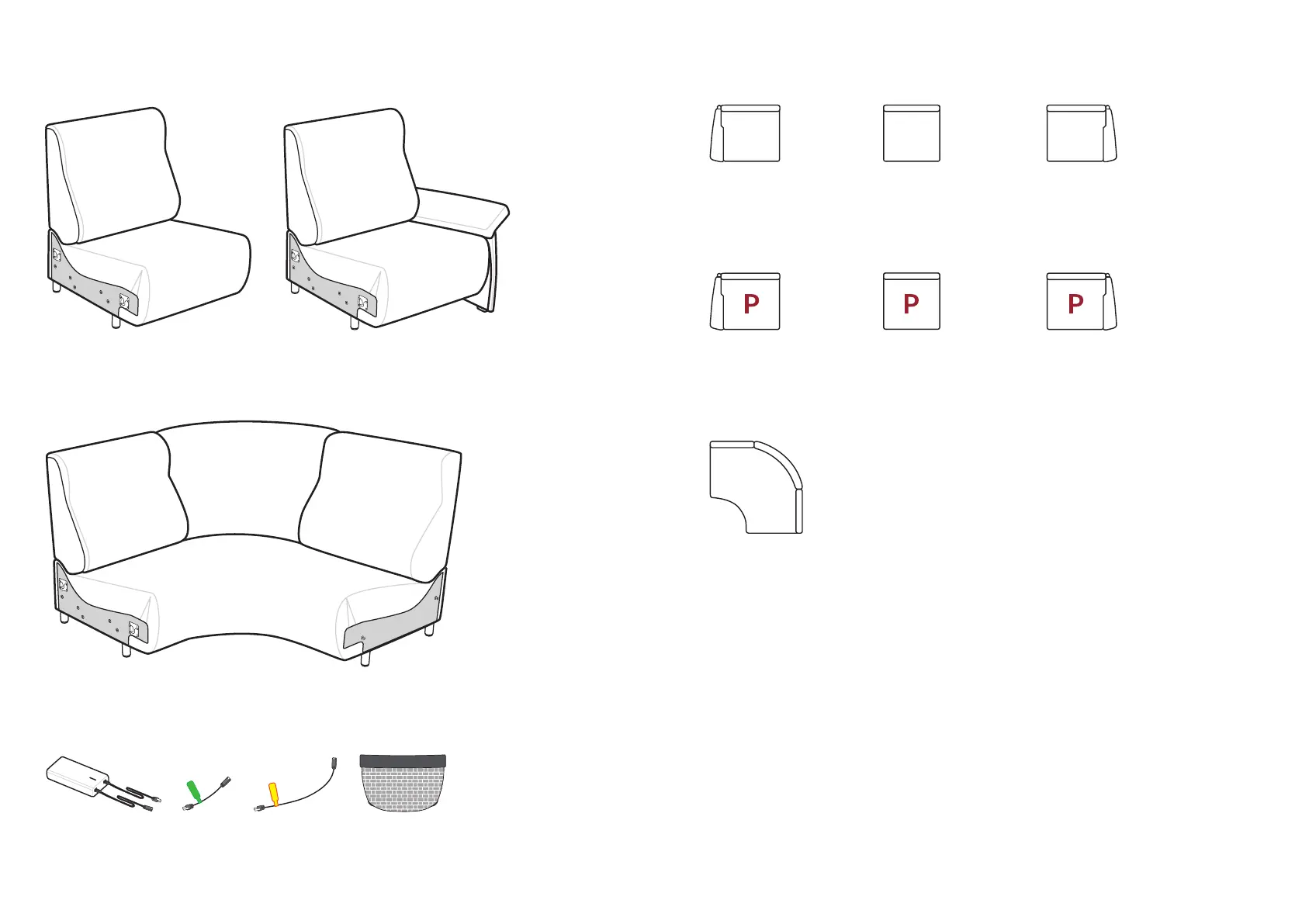 P

P

P