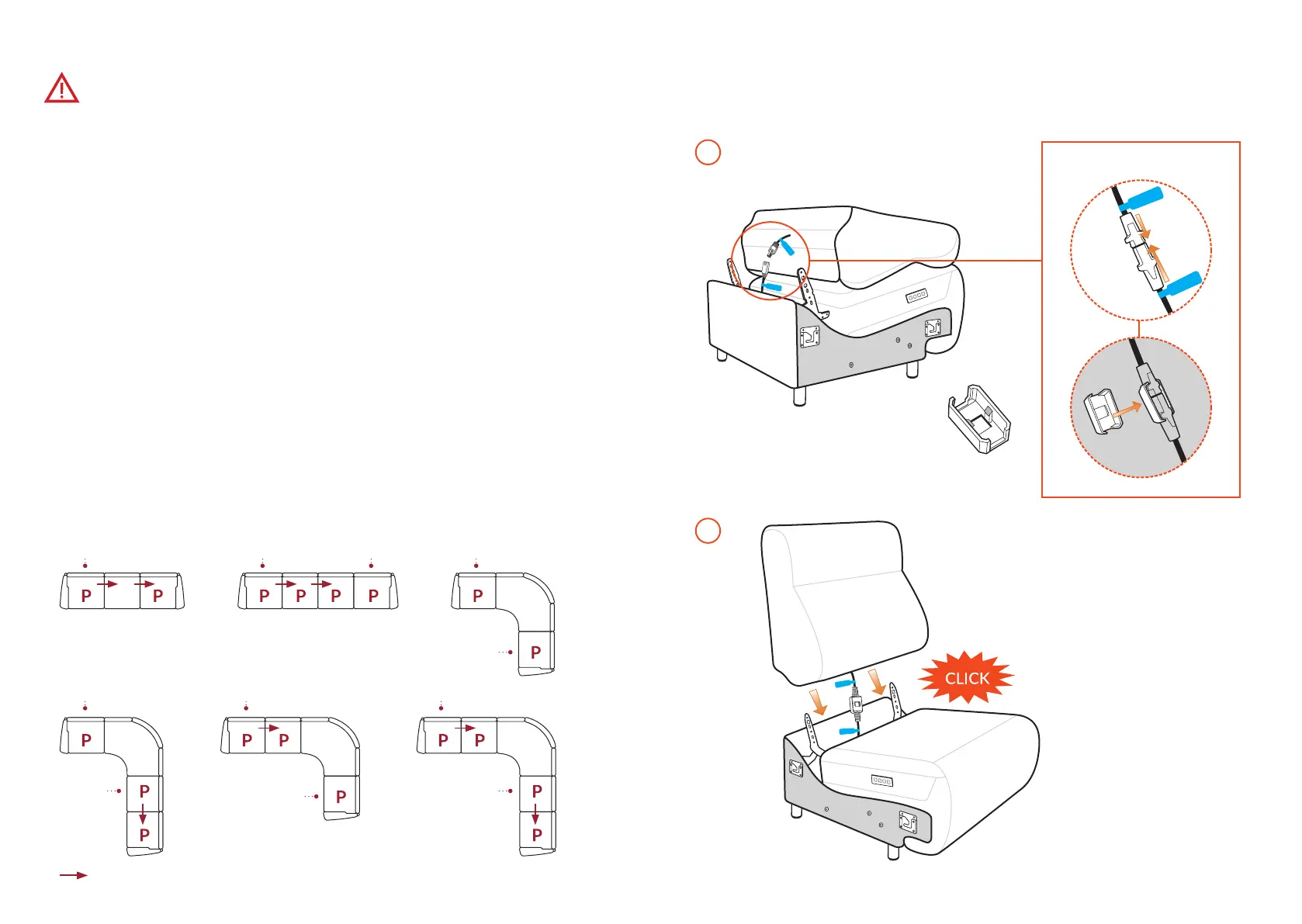 P P

P P P P

P

P

P

P

P

P P

P

P P

P

P

CLICK